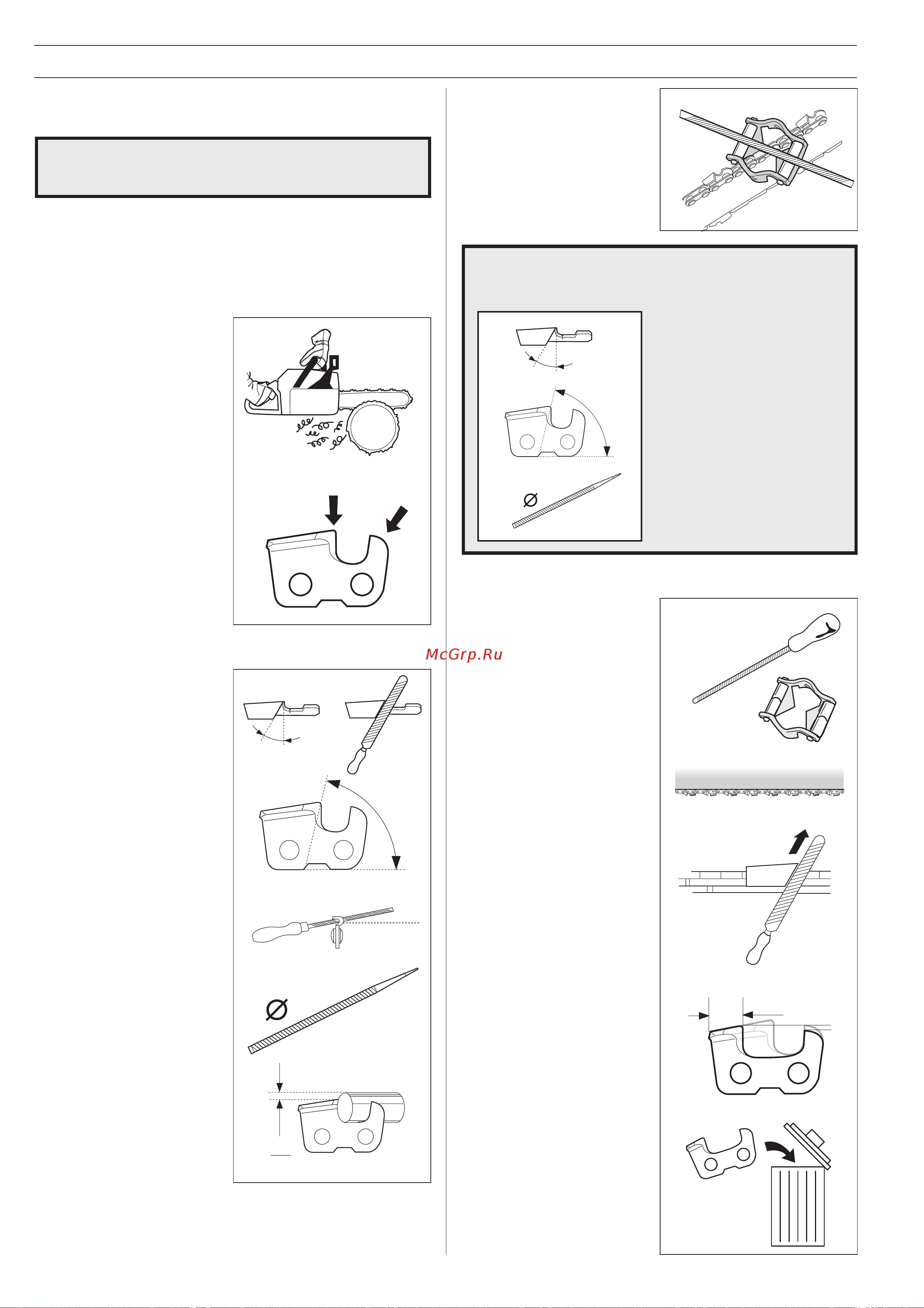 McGrp.Ru