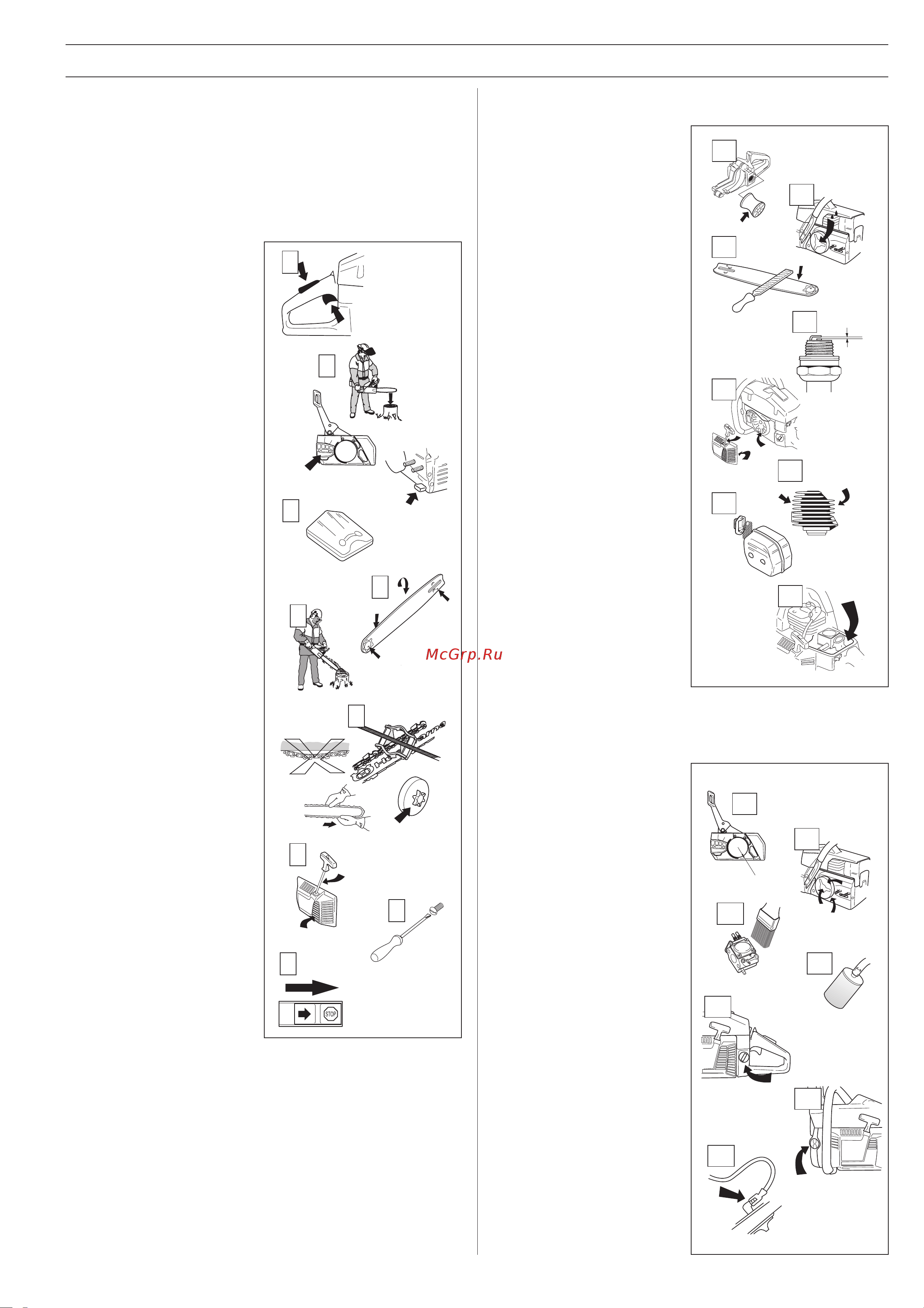 McGrp.Ru

STOP