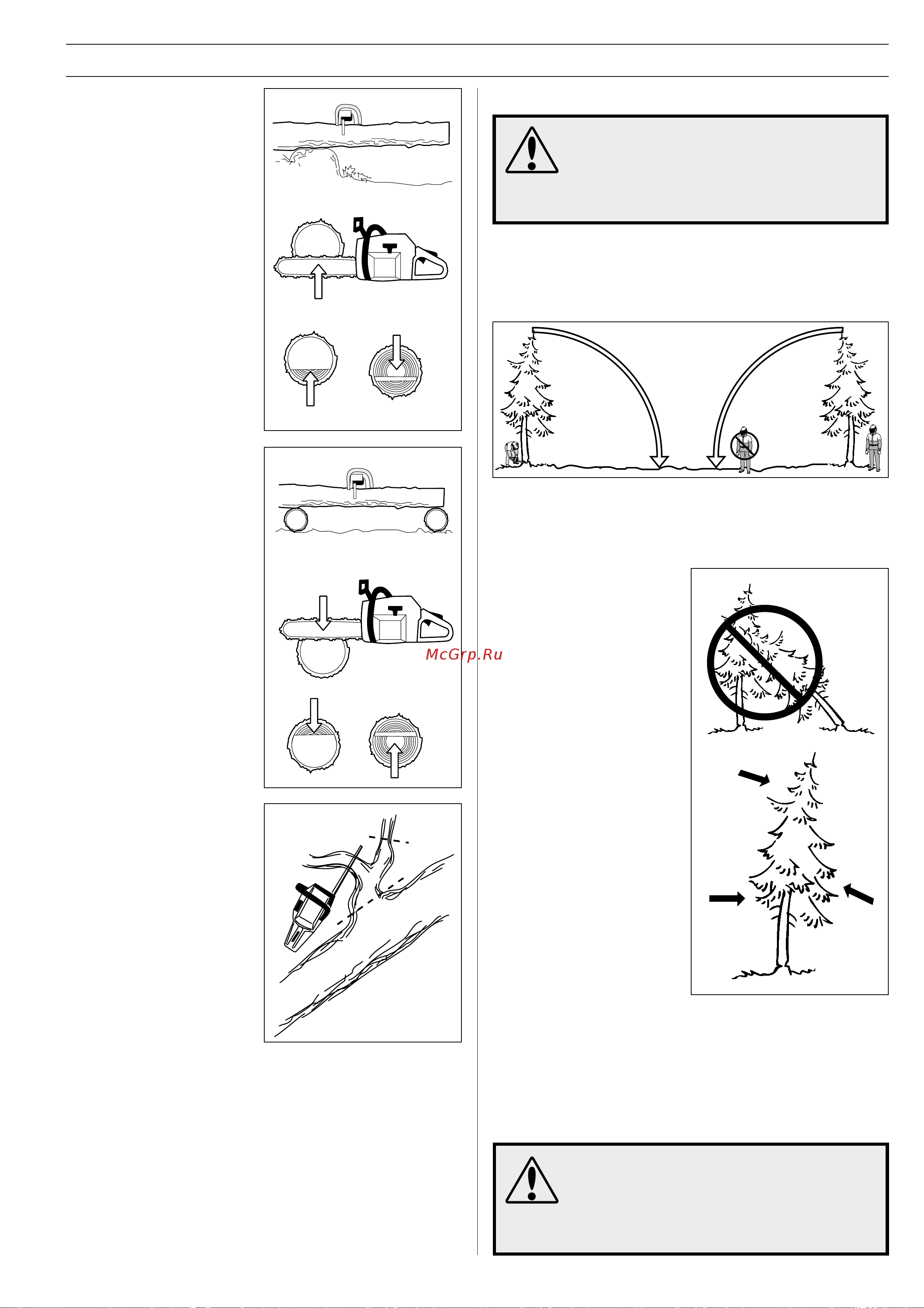 McGrp.Ru