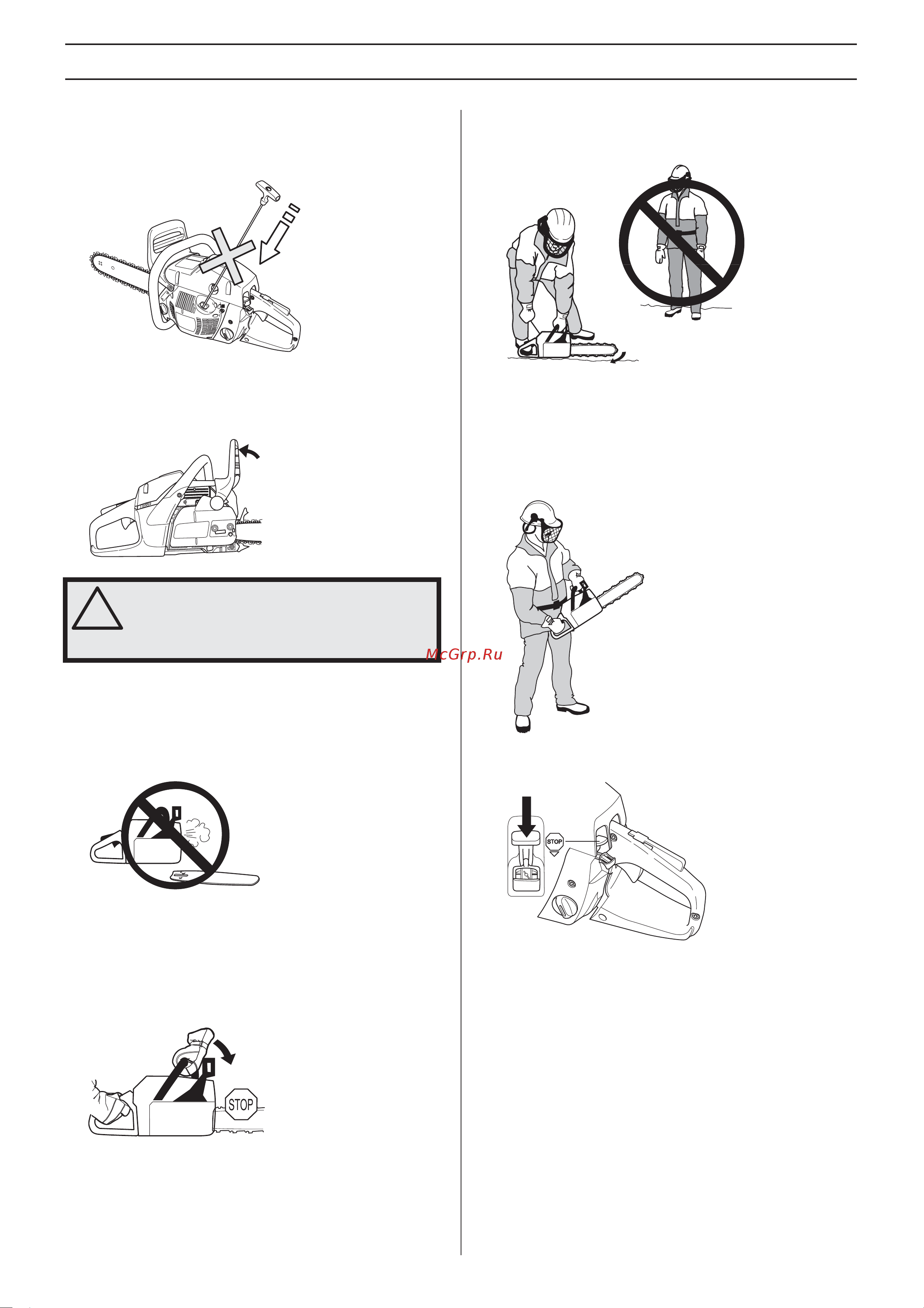 McGrp.Ru

STOP

STOP