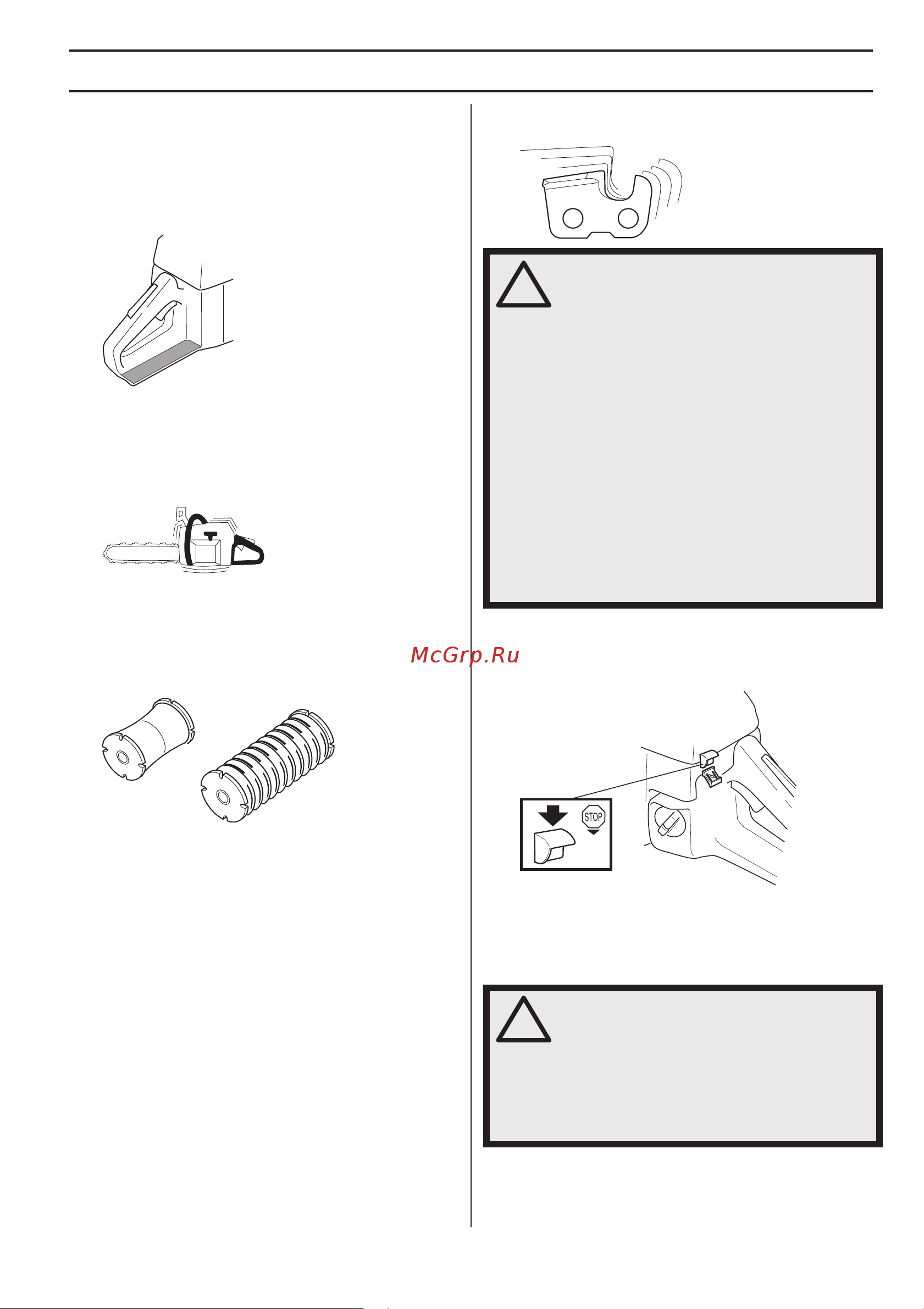 McGrp.Ru

STOP