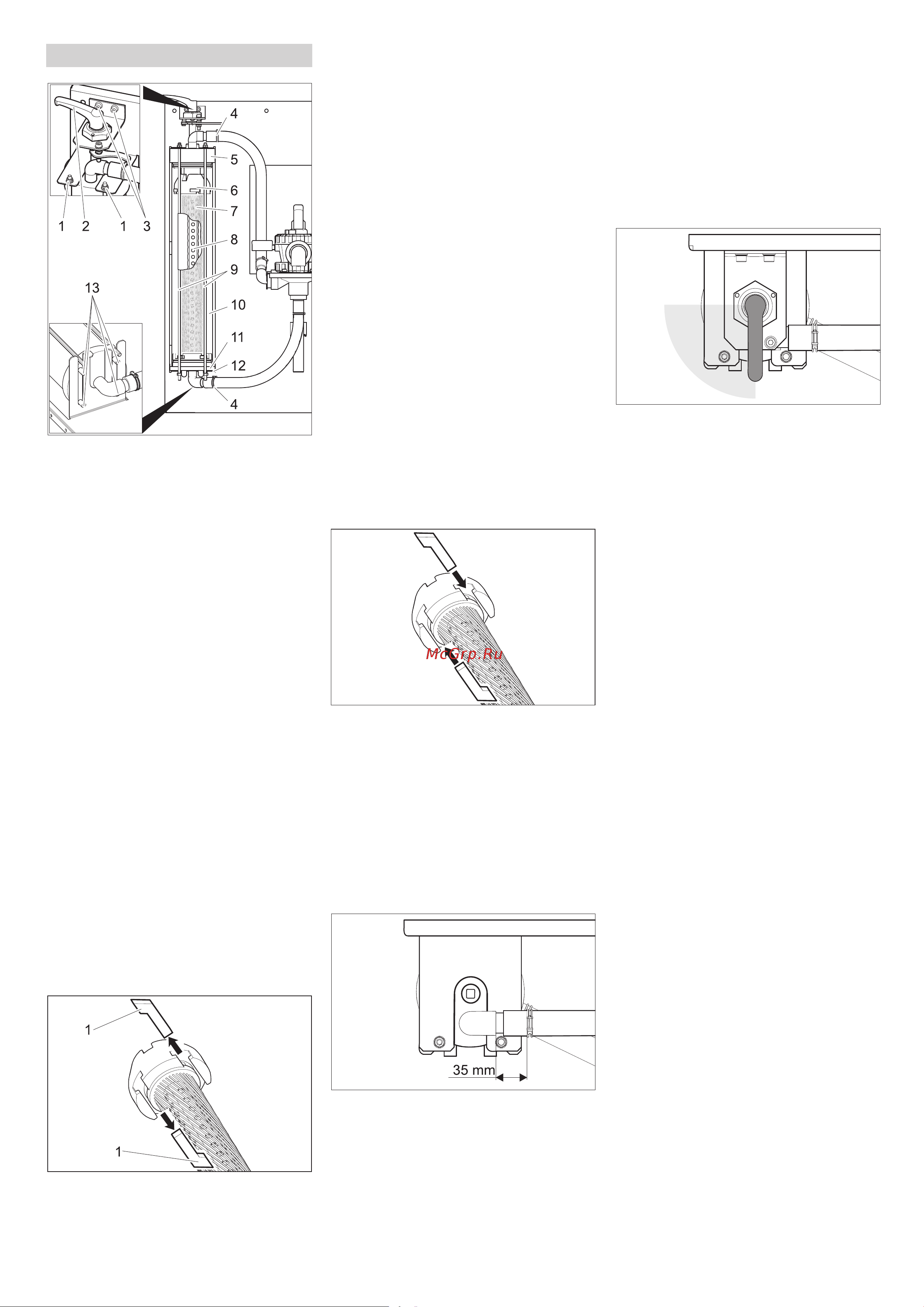 4
5
6
7
8
9
10
11
12
4
1 2 1 3
13

McGrp.Ru

1
1

35 mm