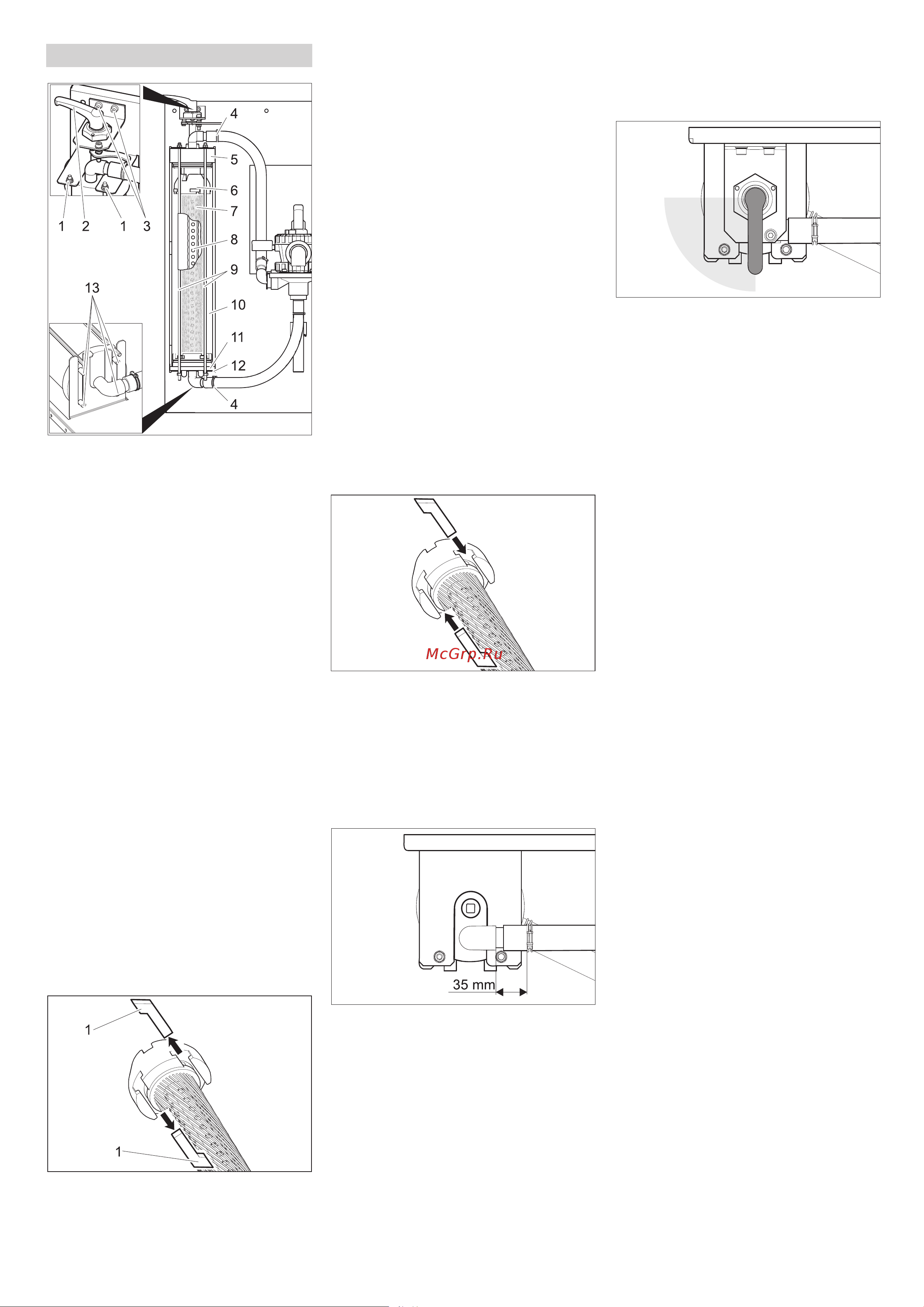 4
5
6
7
8
9
10
11
12
4
1 2 1 3
13

McGrp.Ru

35 mm

1
1