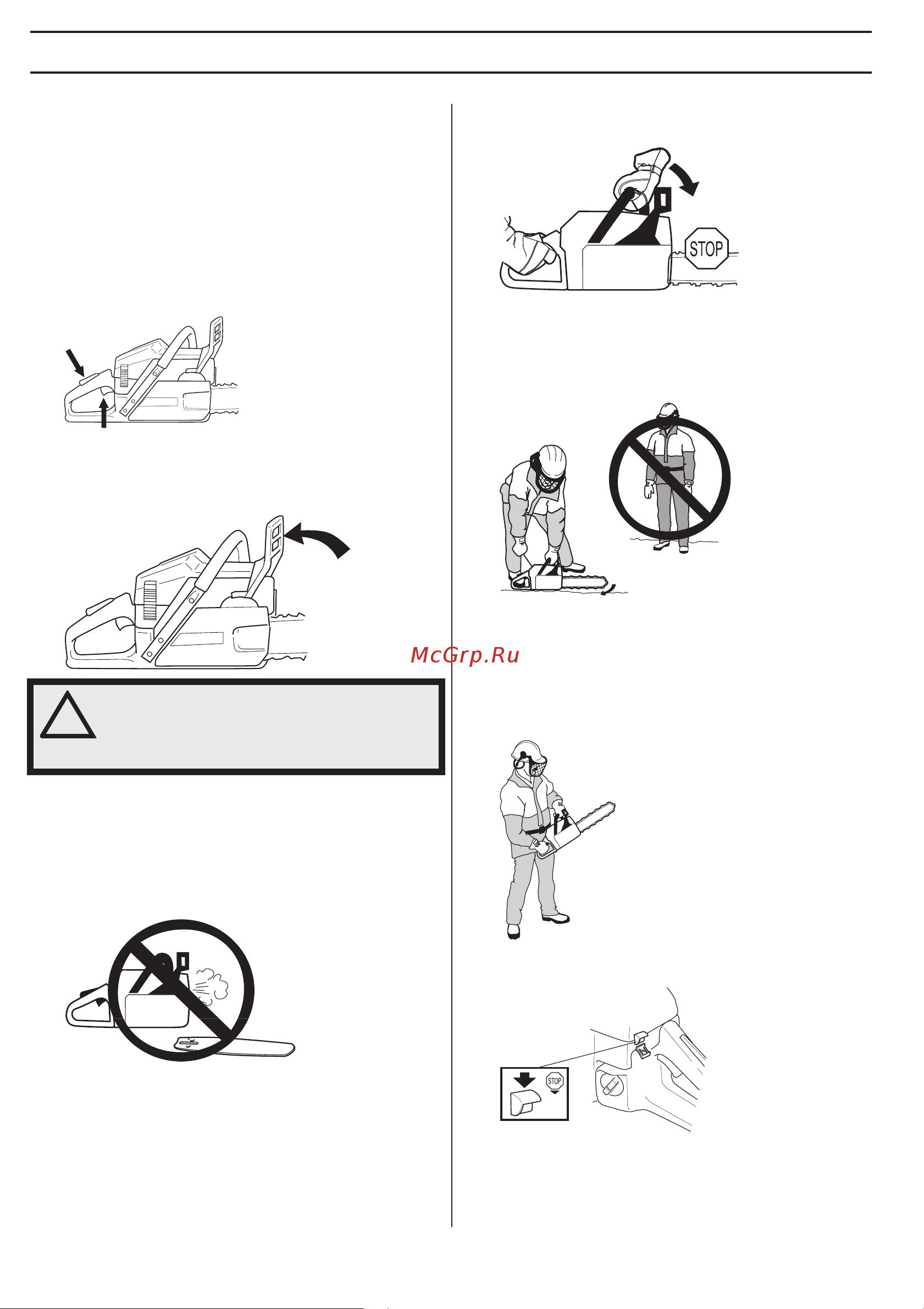 STOP

McGrp.Ru

STOP