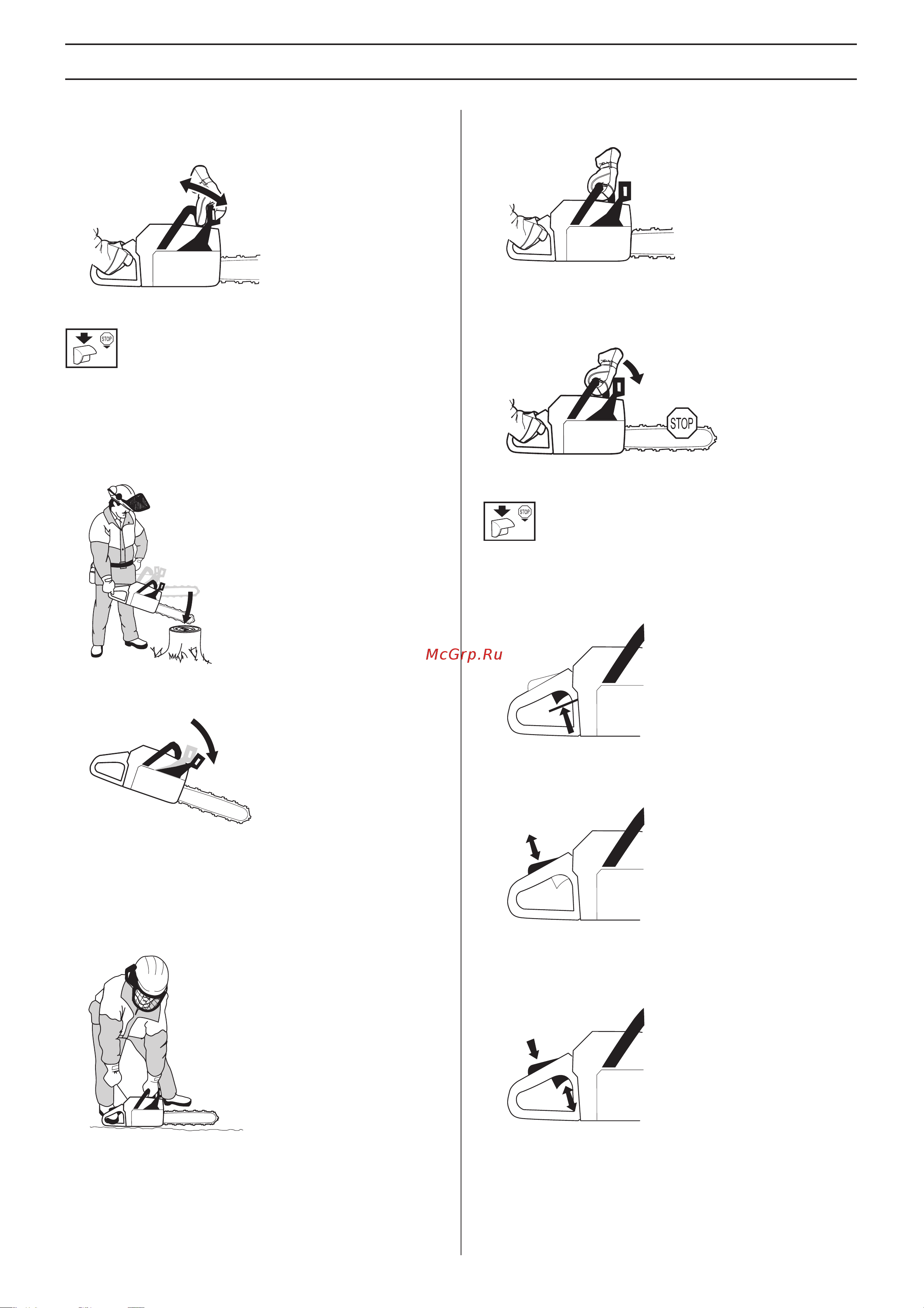 STOP

STOP

STOP

McGrp.Ru