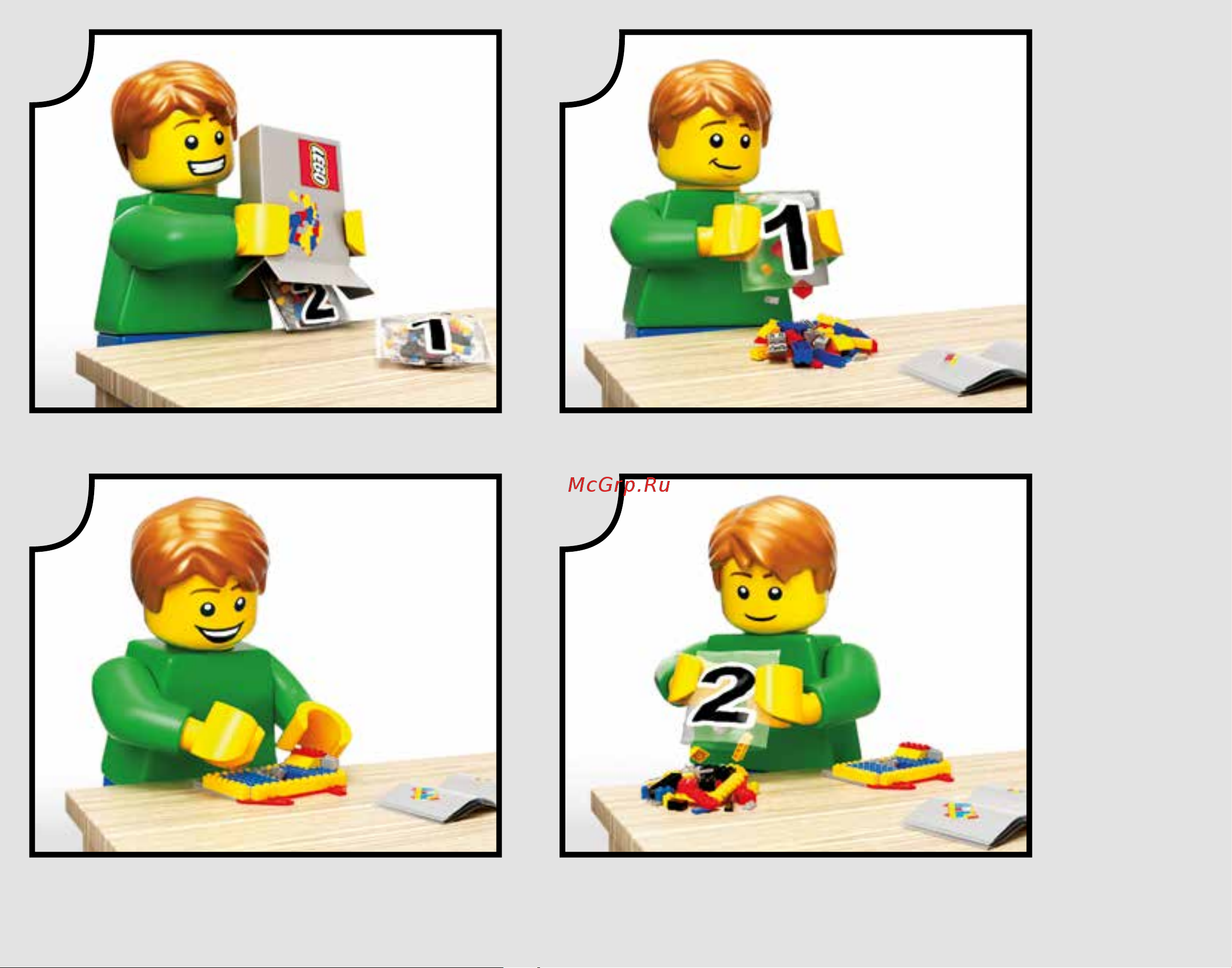 LEGO

2

1

1

McGrp.Ru

2