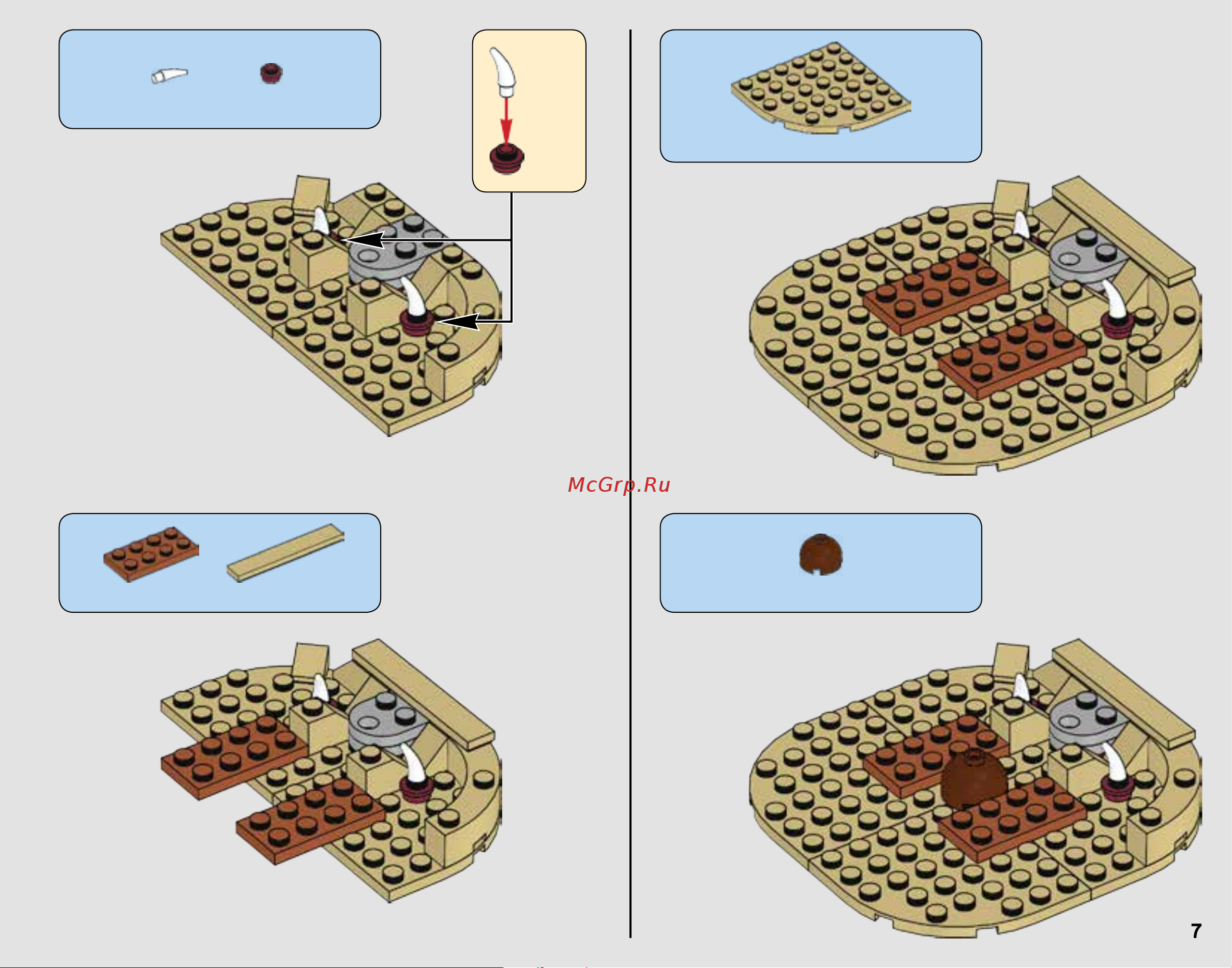 McGrp.Ru

7