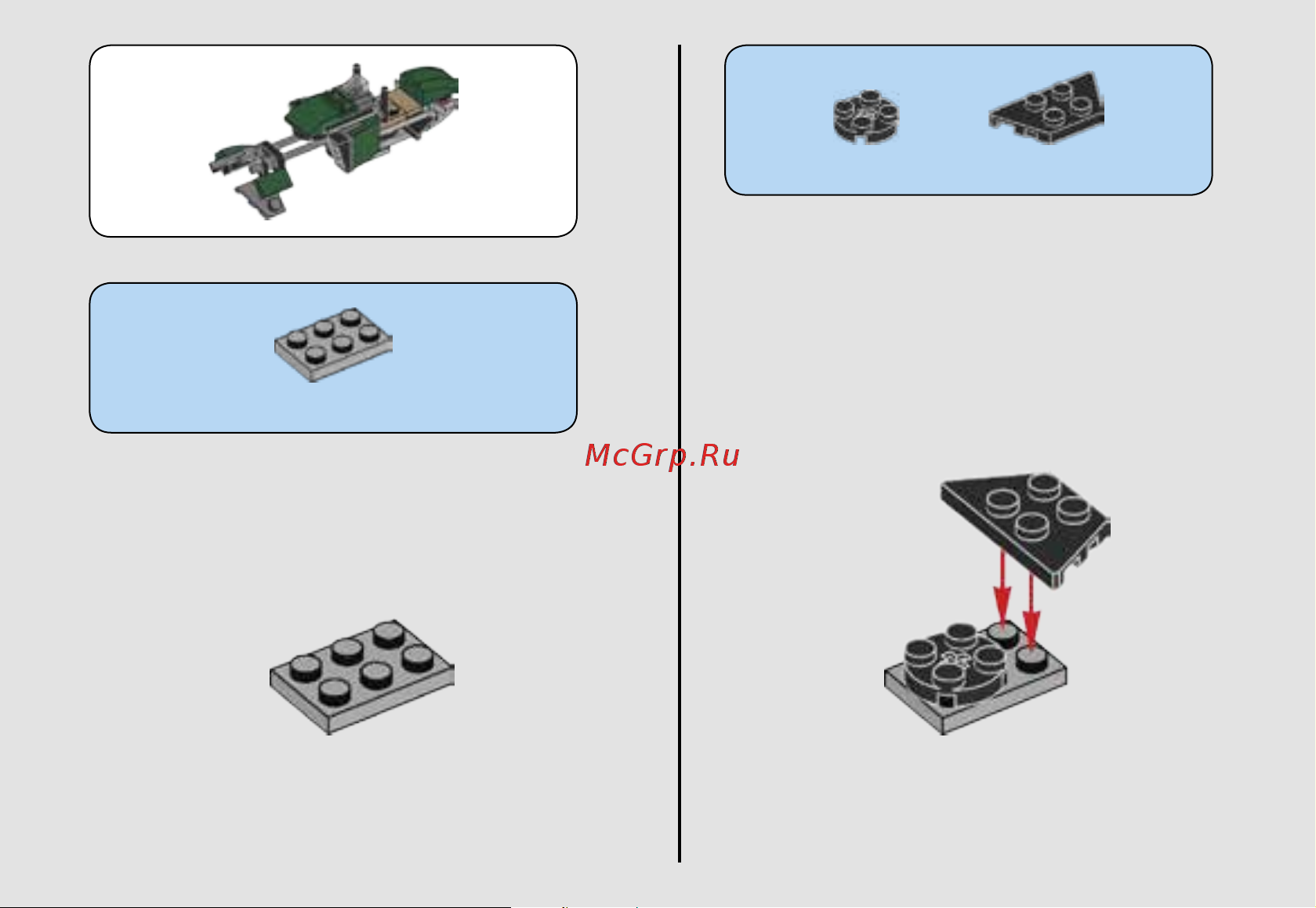 McGrp.Ru