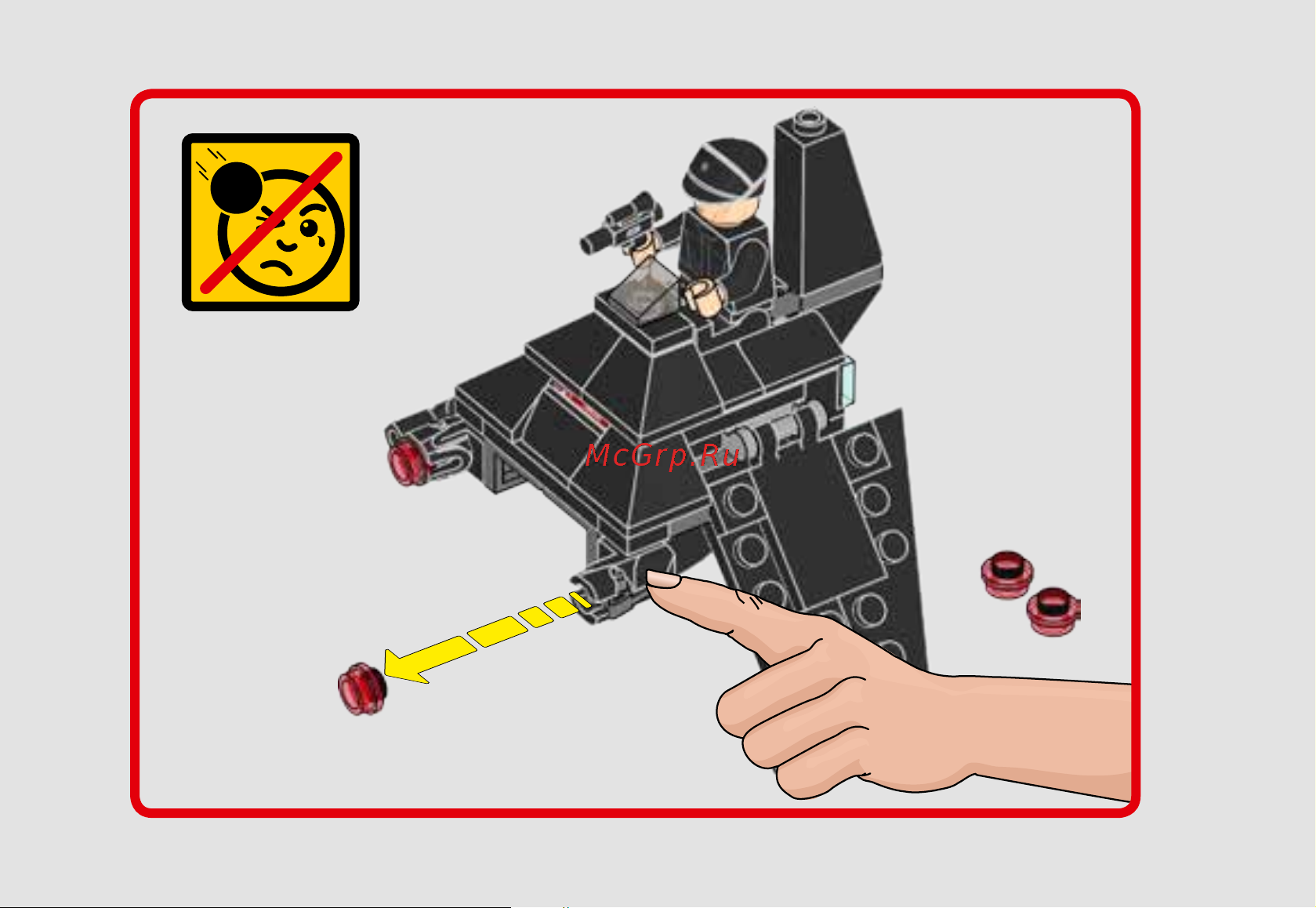 McGrp.Ru