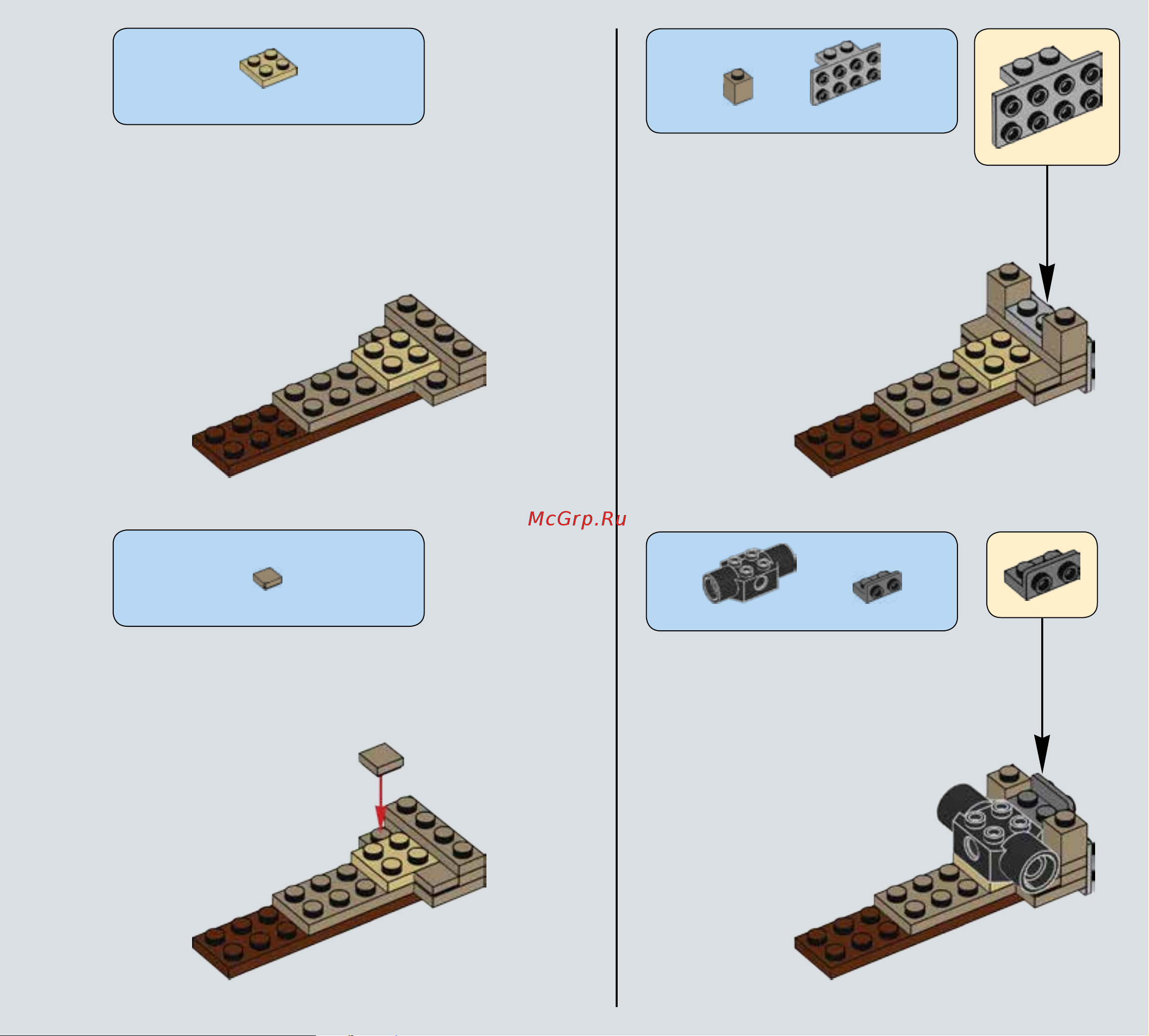 McGrp.Ru