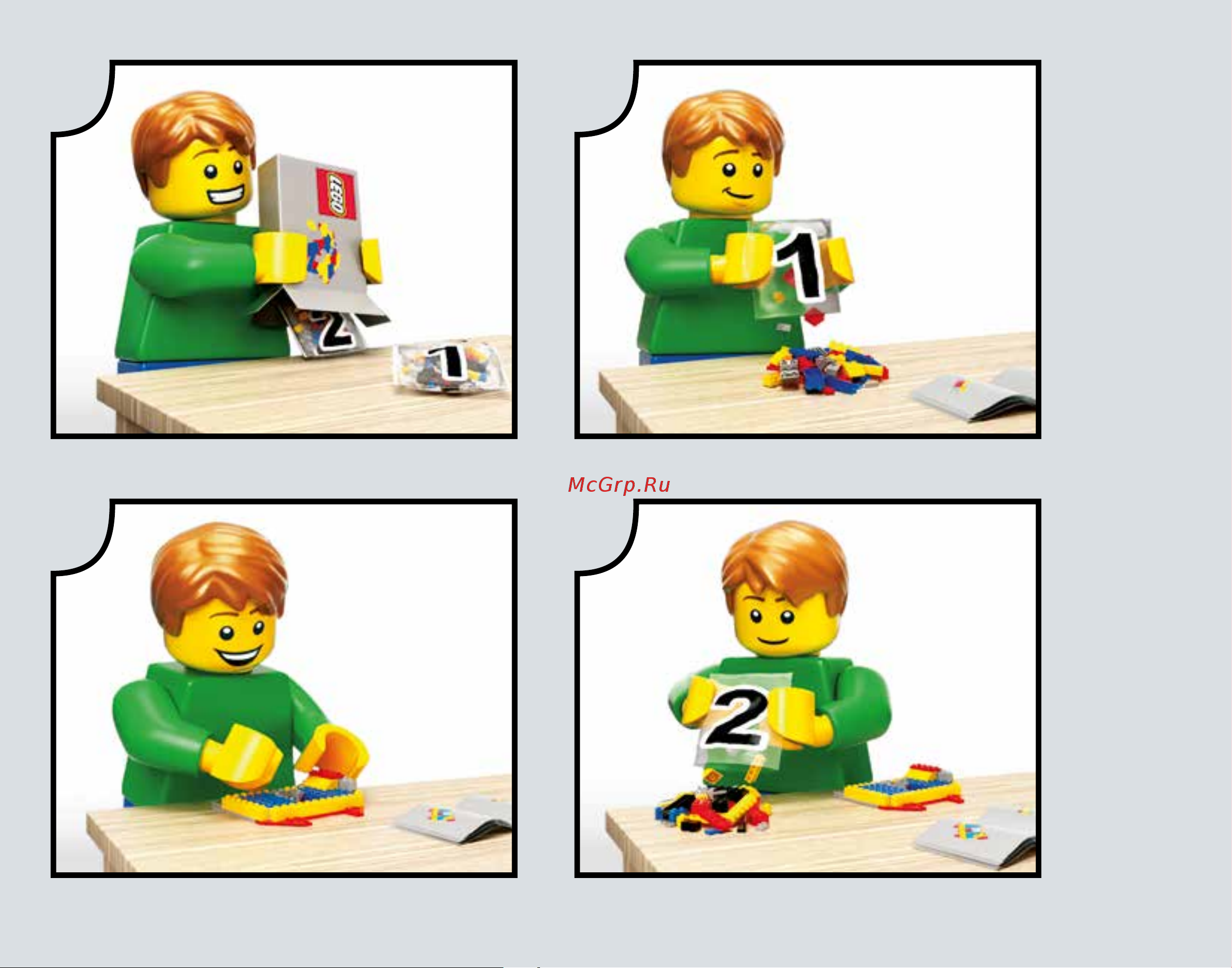 LEGO

2

1

1

McGrp.Ru

2