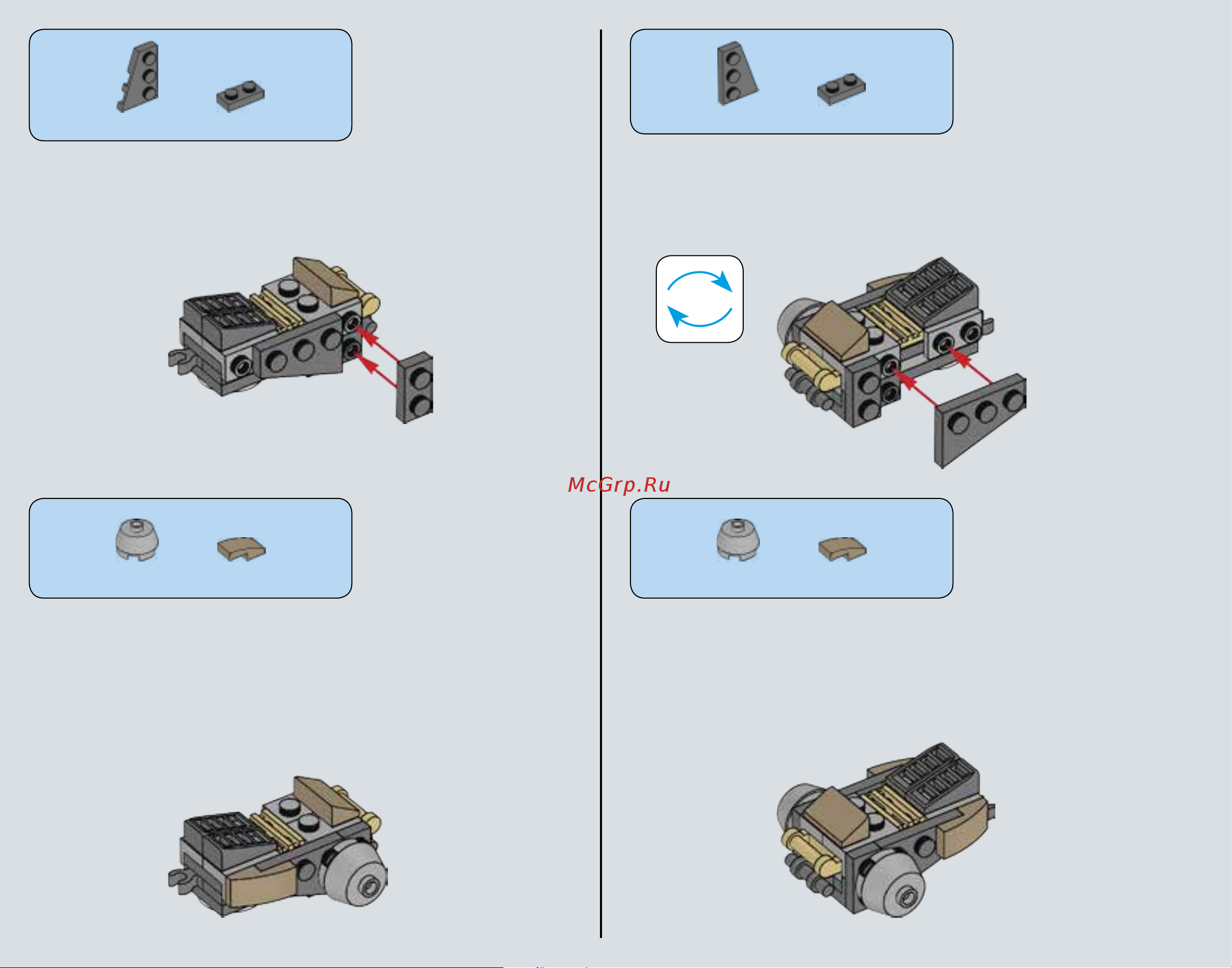 McGrp.Ru