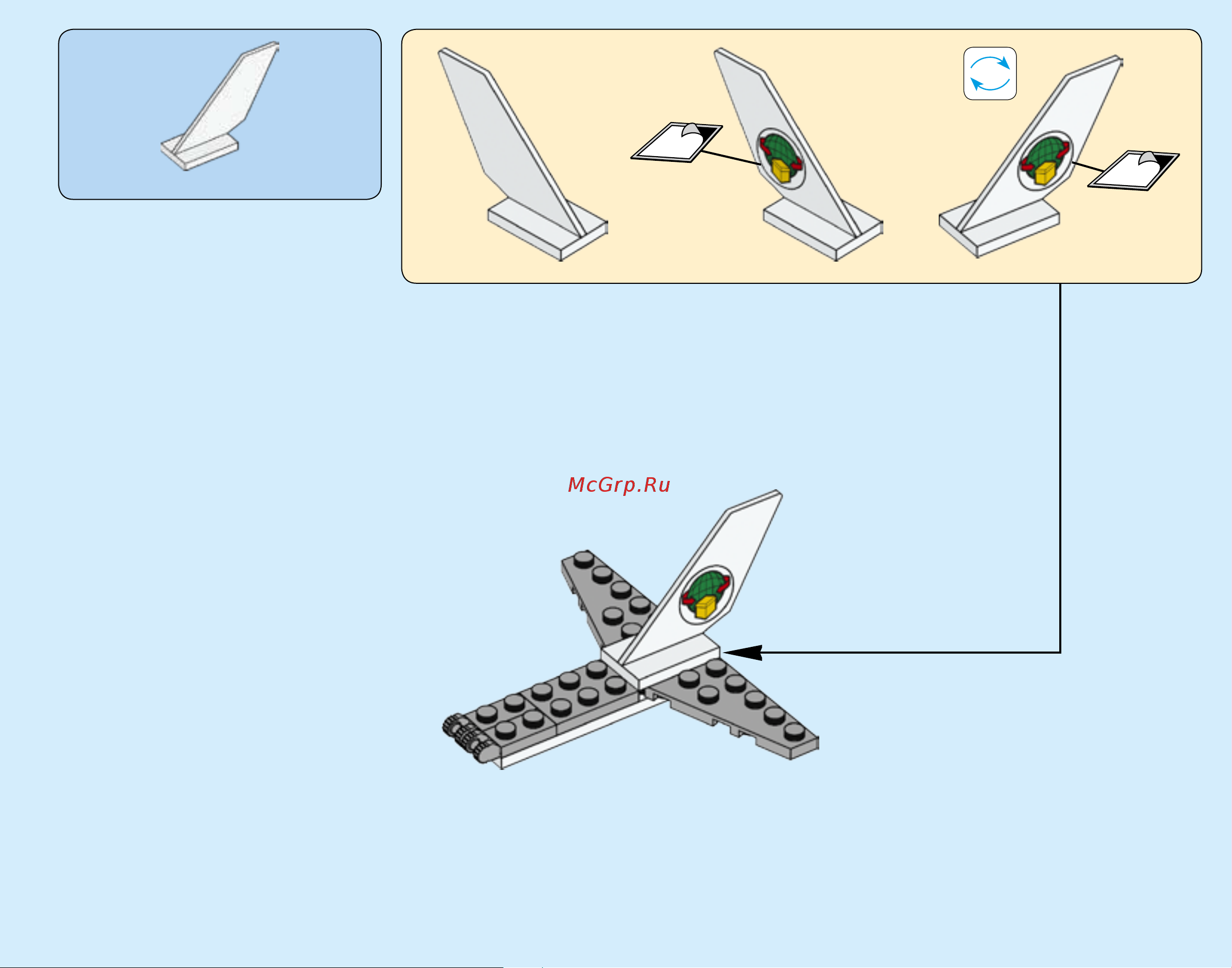 McGrp.Ru