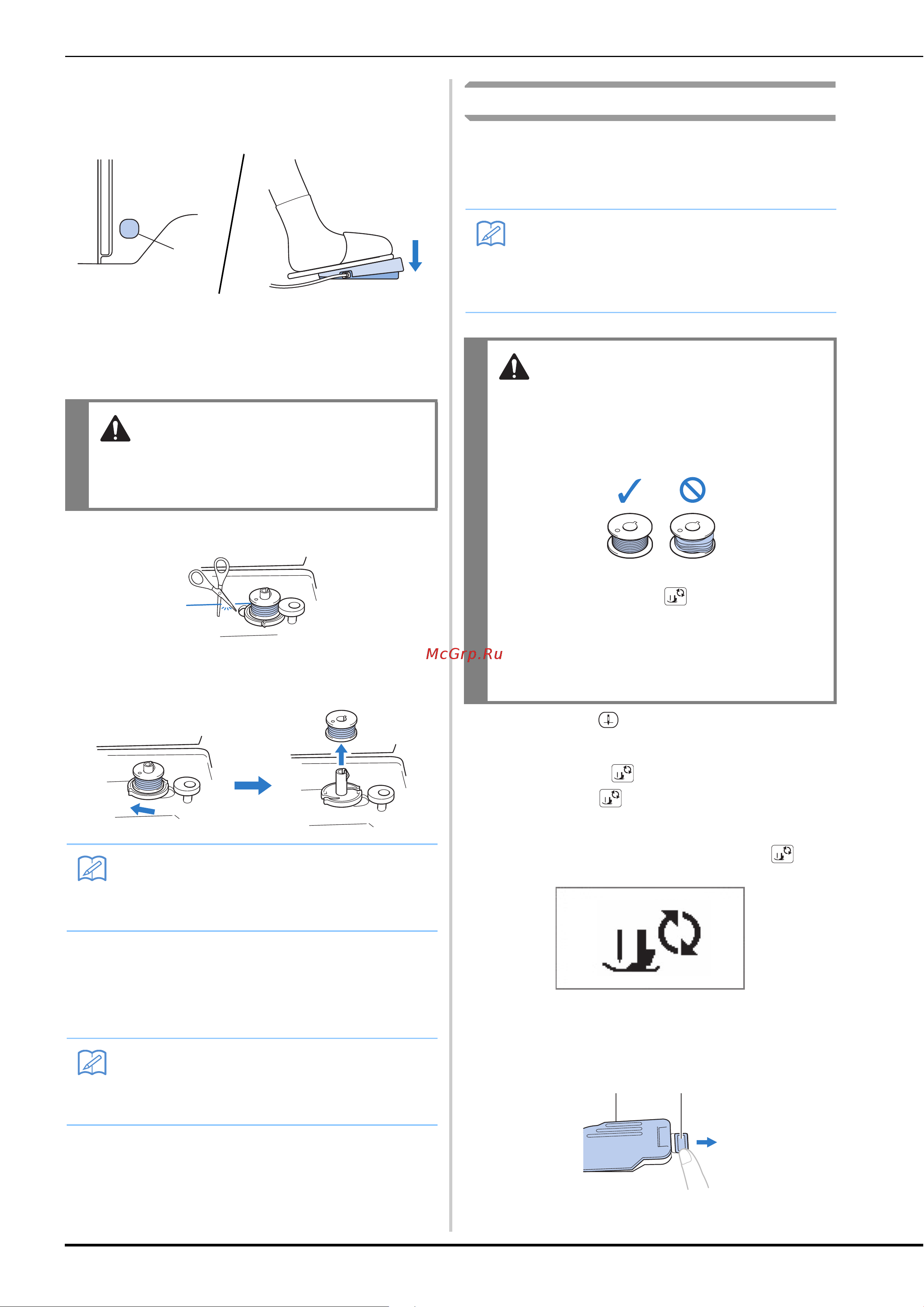 McGrp.Ru