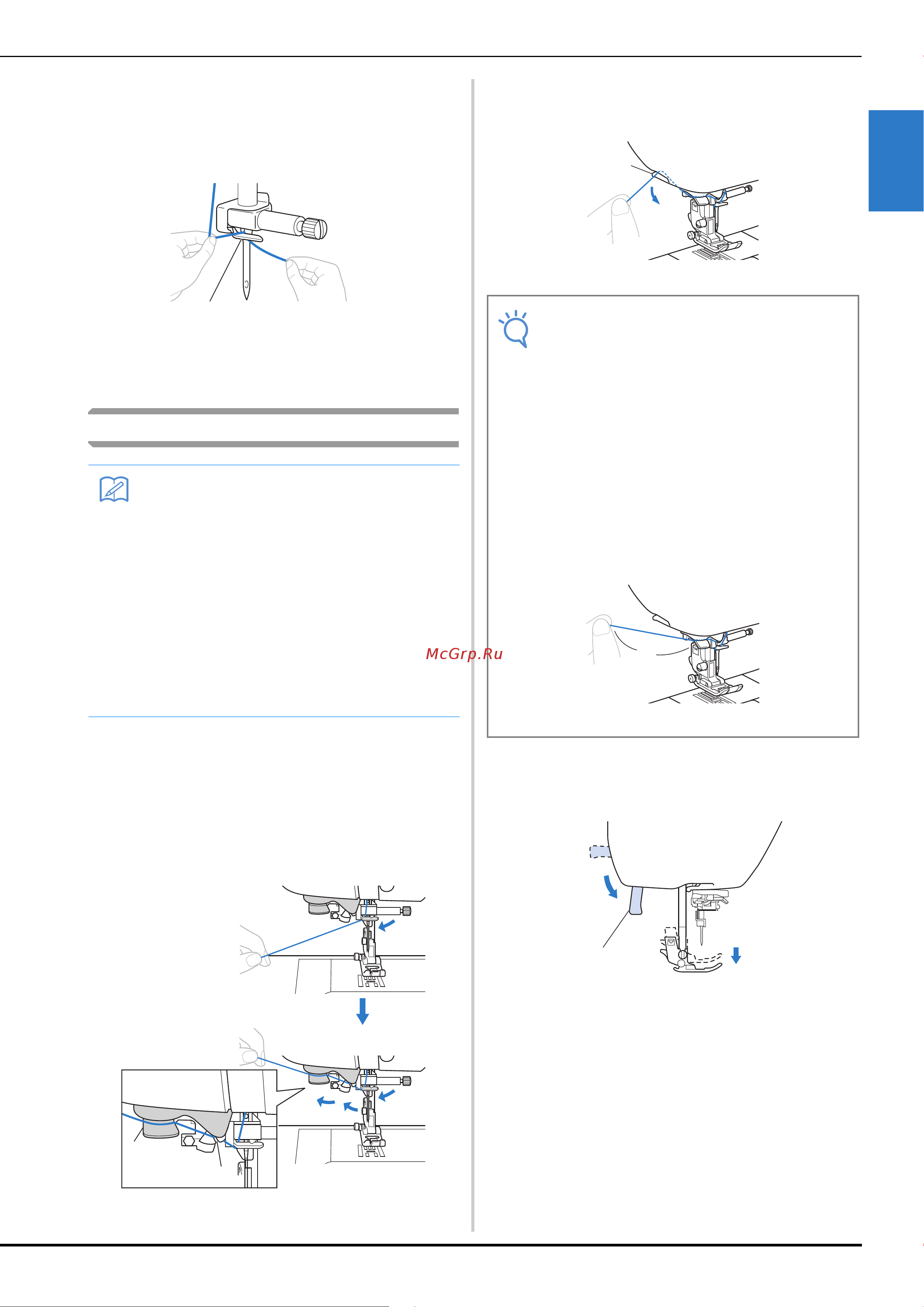 McGrp.Ru