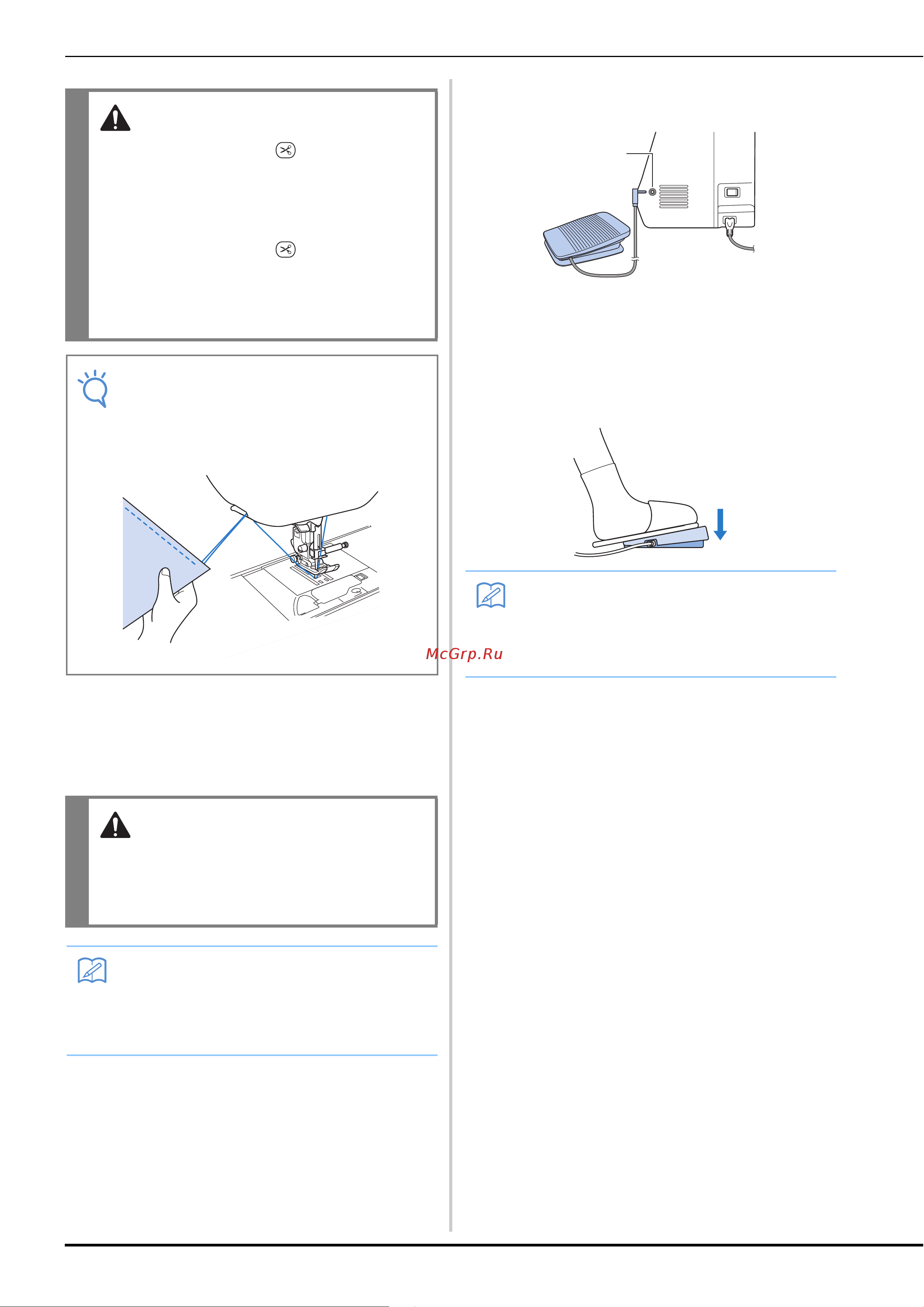 McGrp.Ru