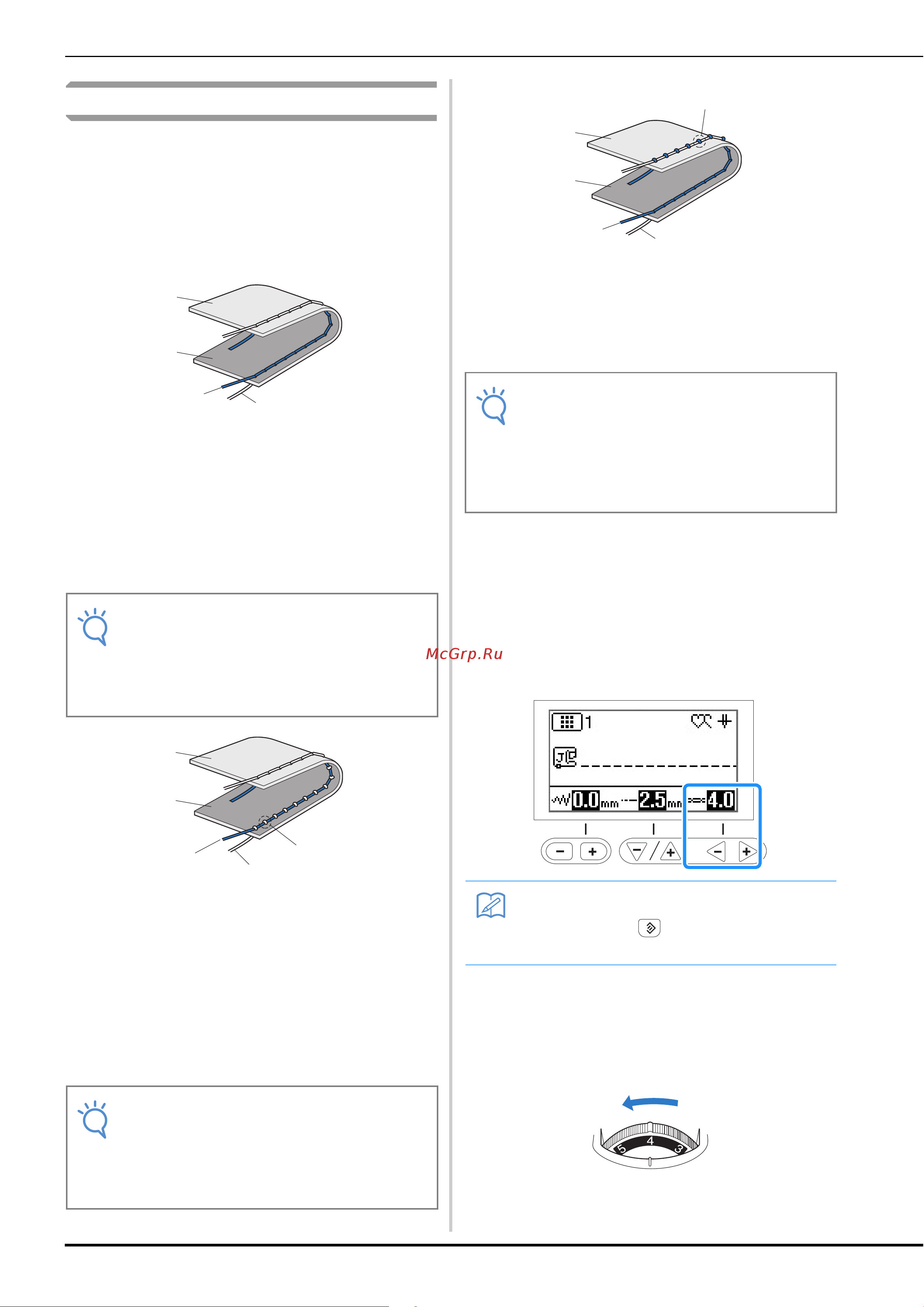 McGrp.Ru

1

0.0 mm

2.5 mm

4.0

5 4 3