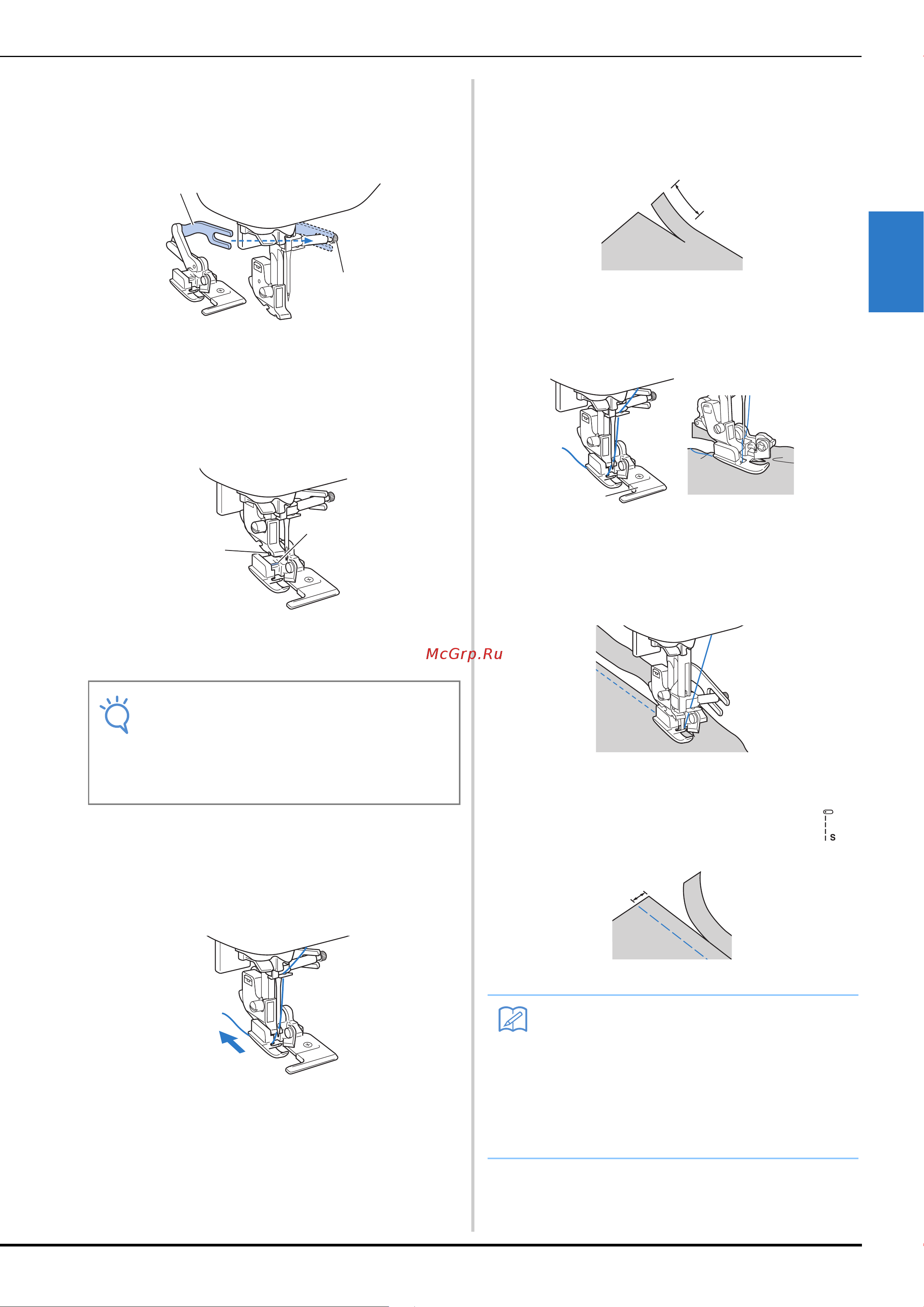 McGrp.Ru

S