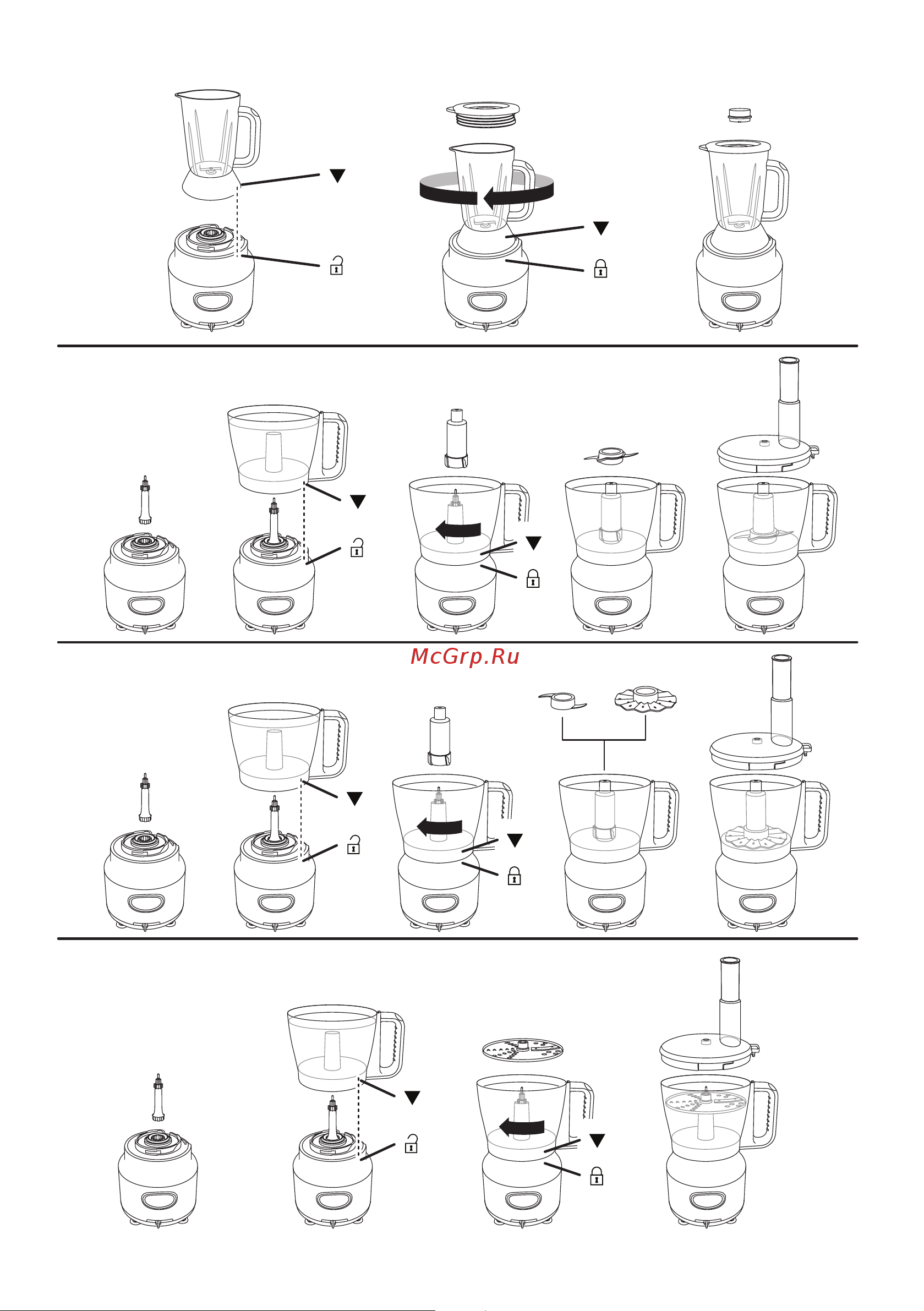 McGrp.Ru