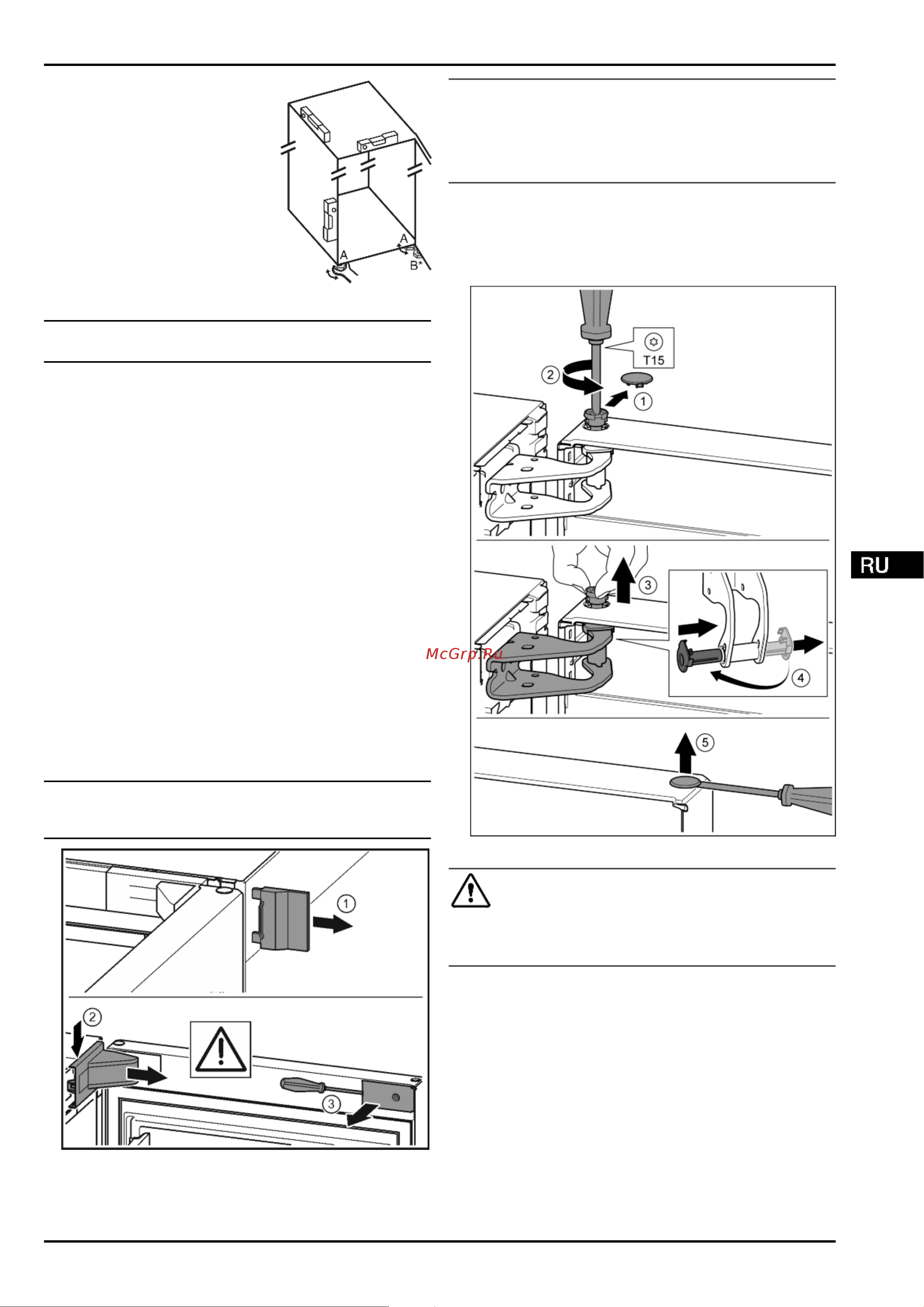 A
A
B*

T15
2
1
3
4
5

RU

McGrp.Ru

1
2
3