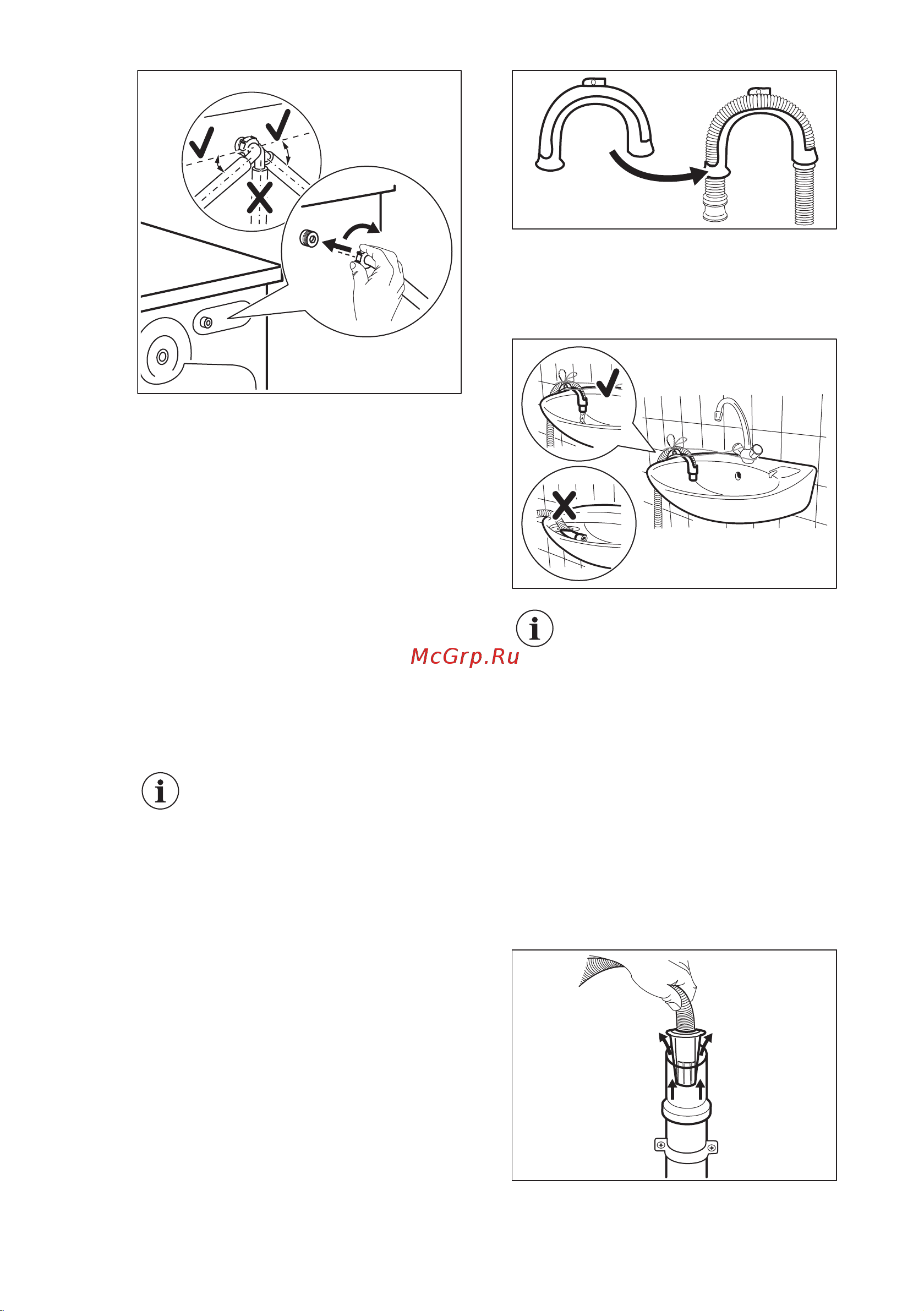 McGrp.Ru