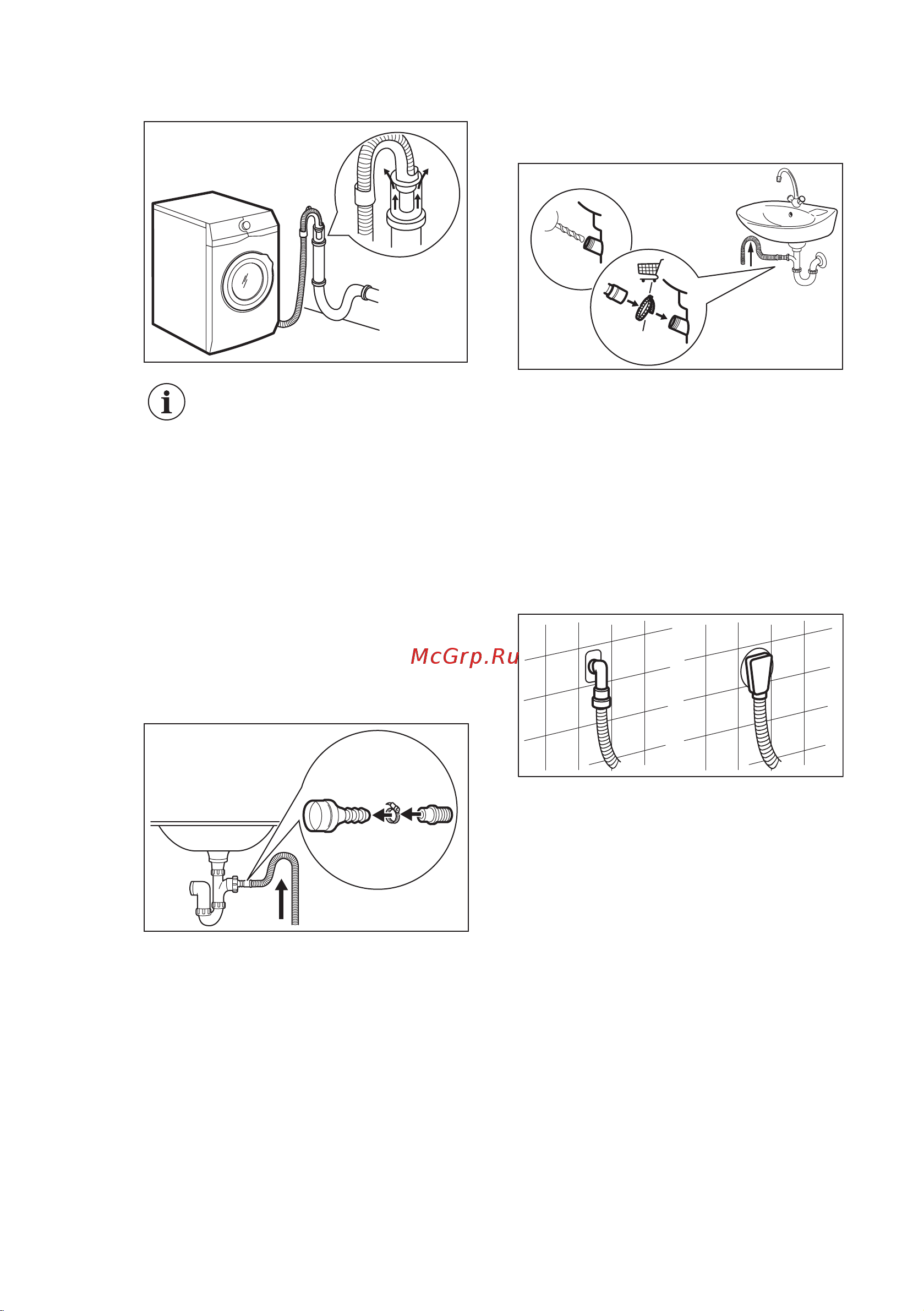 McGrp.Ru