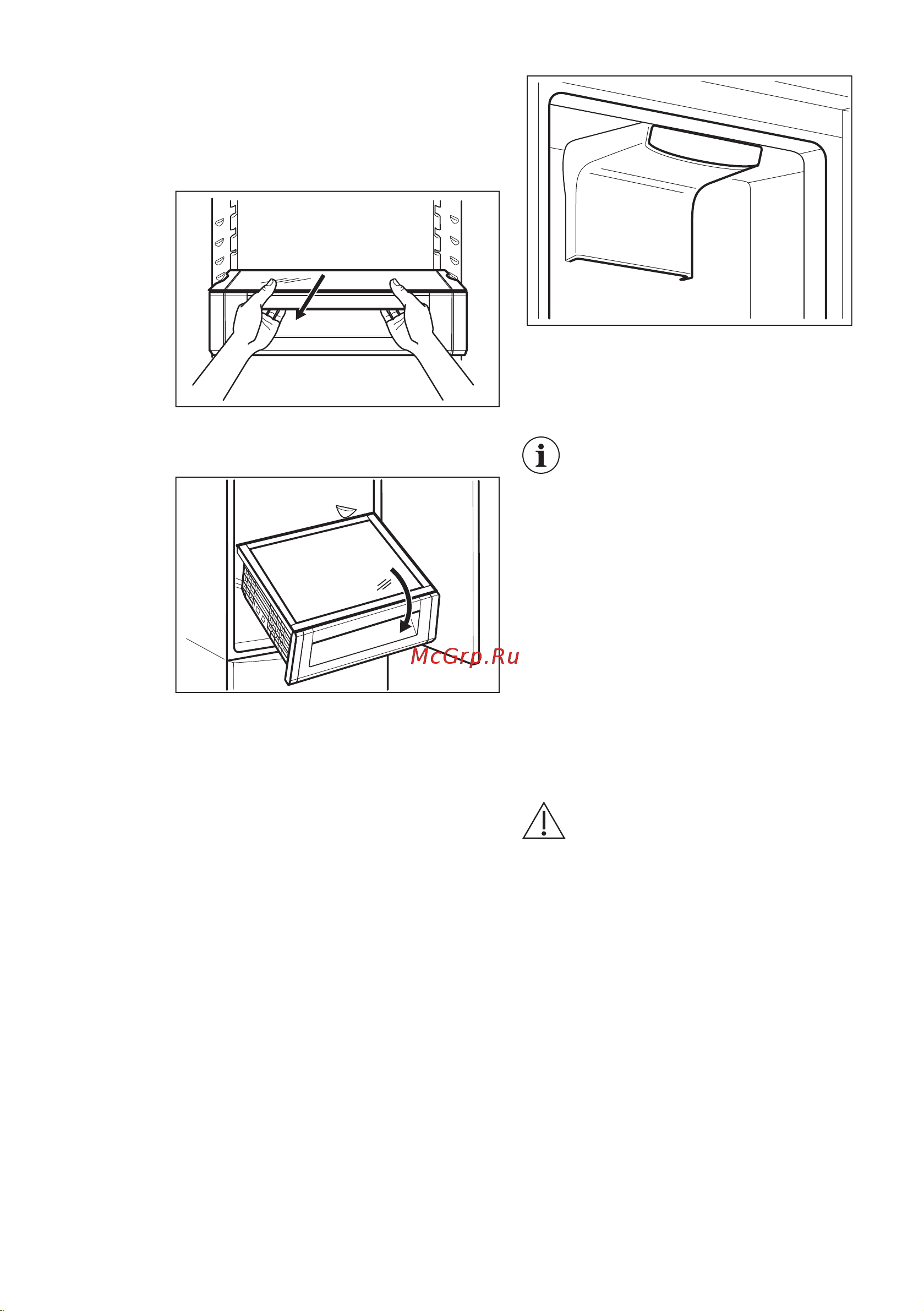 McGrp.Ru