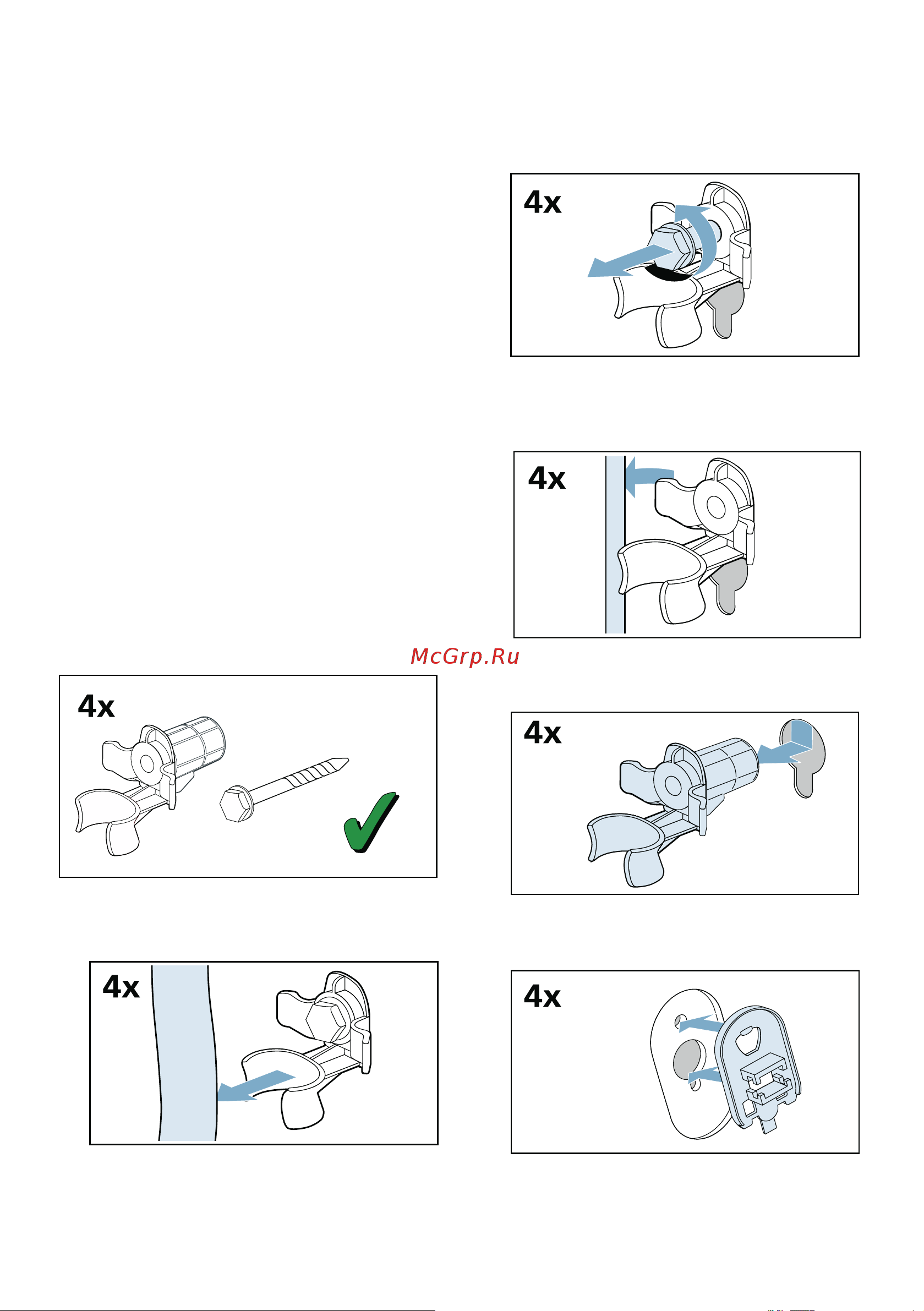 4x

4x

McGrp.Ru

4x

4x

4x

4x