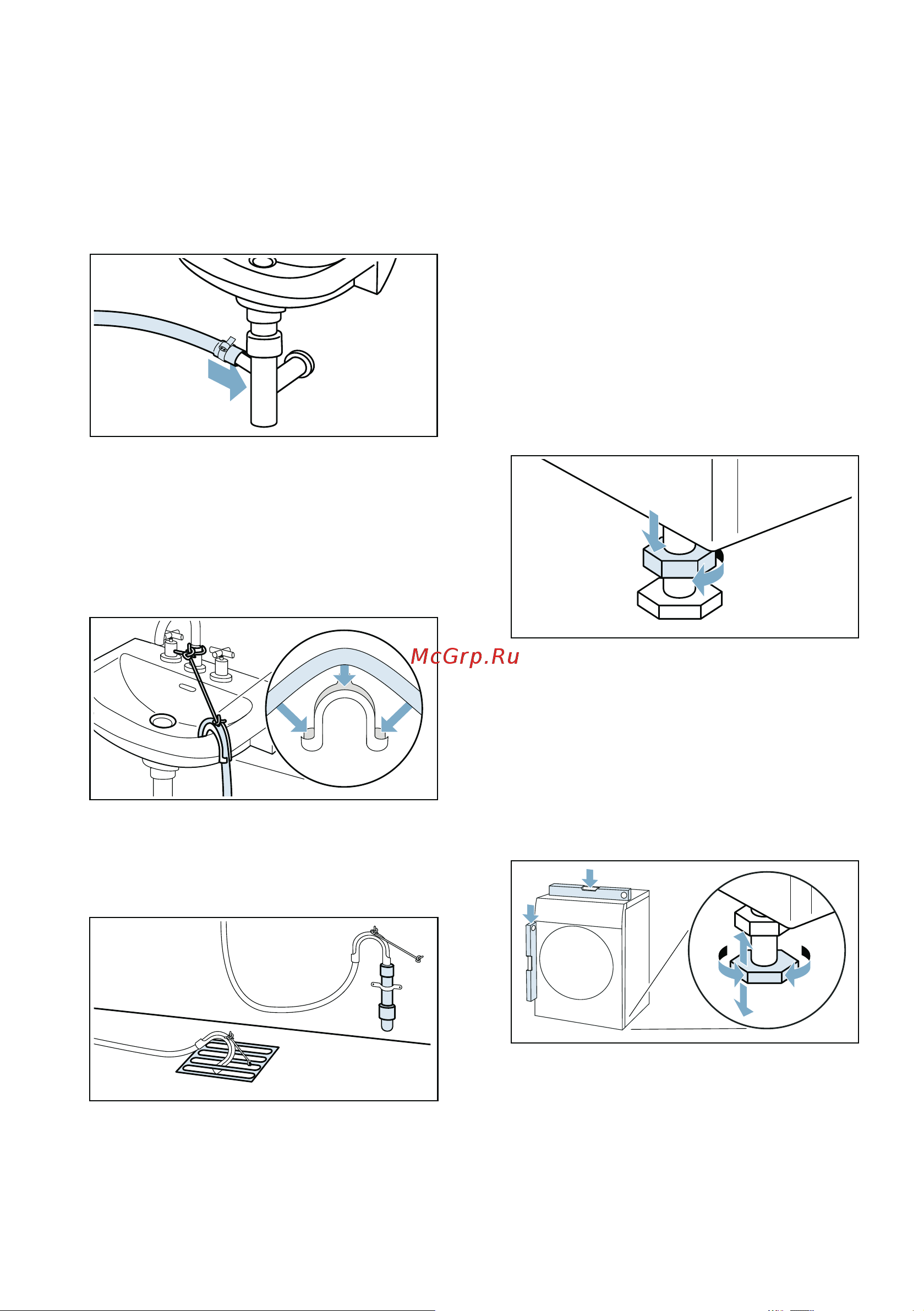 McGrp.Ru