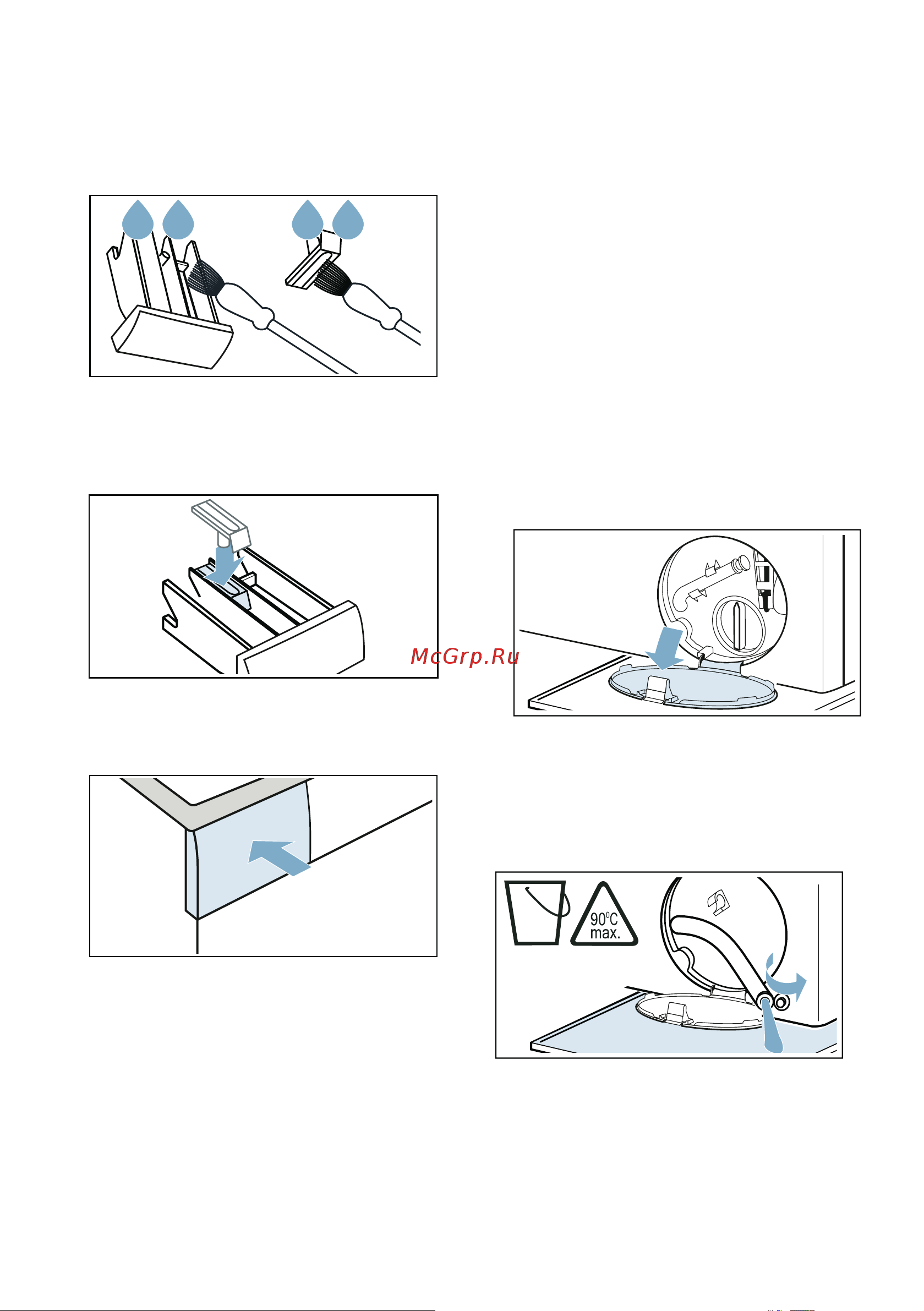 McGrp.Ru

90°C max.