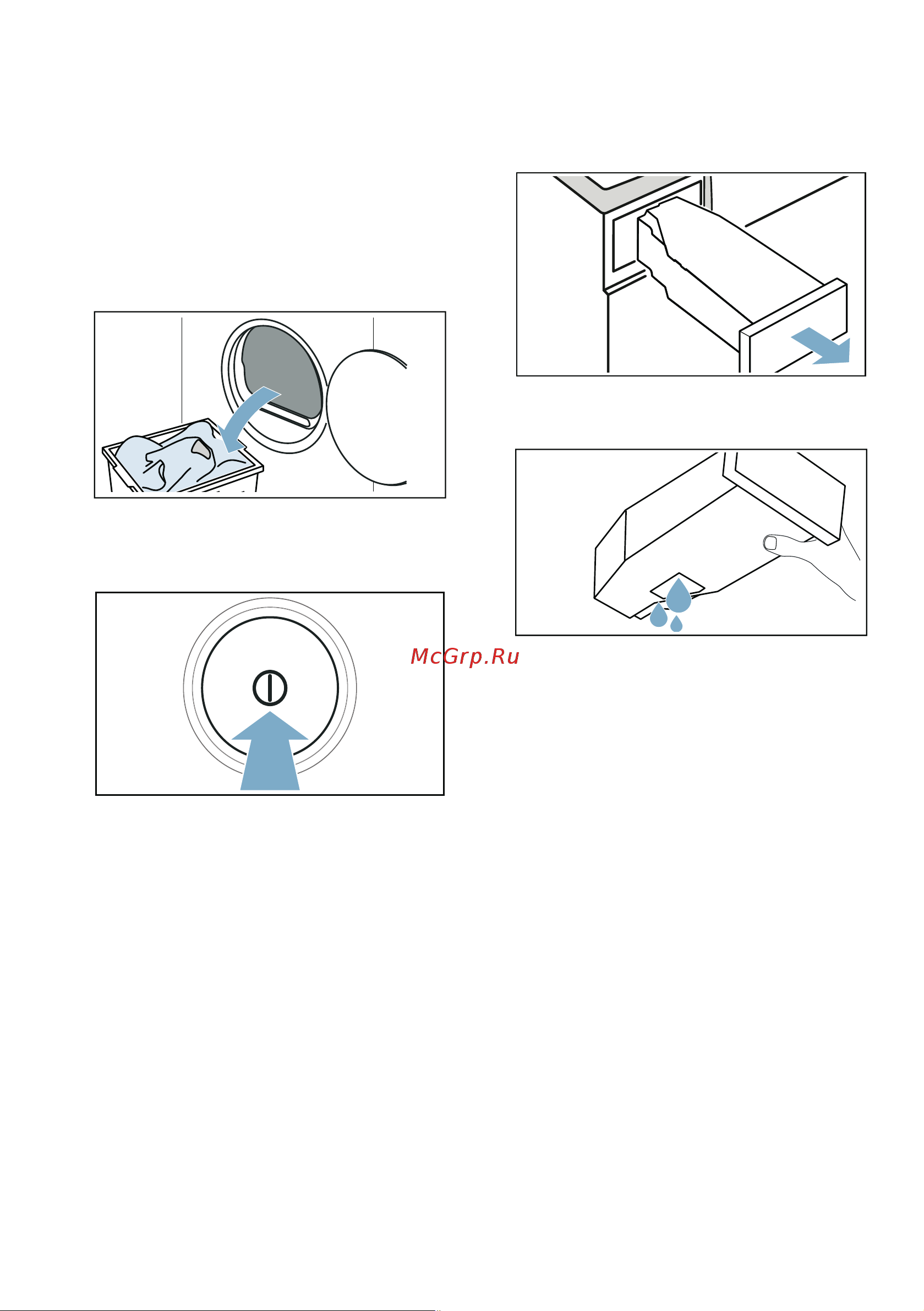 McGrp.Ru