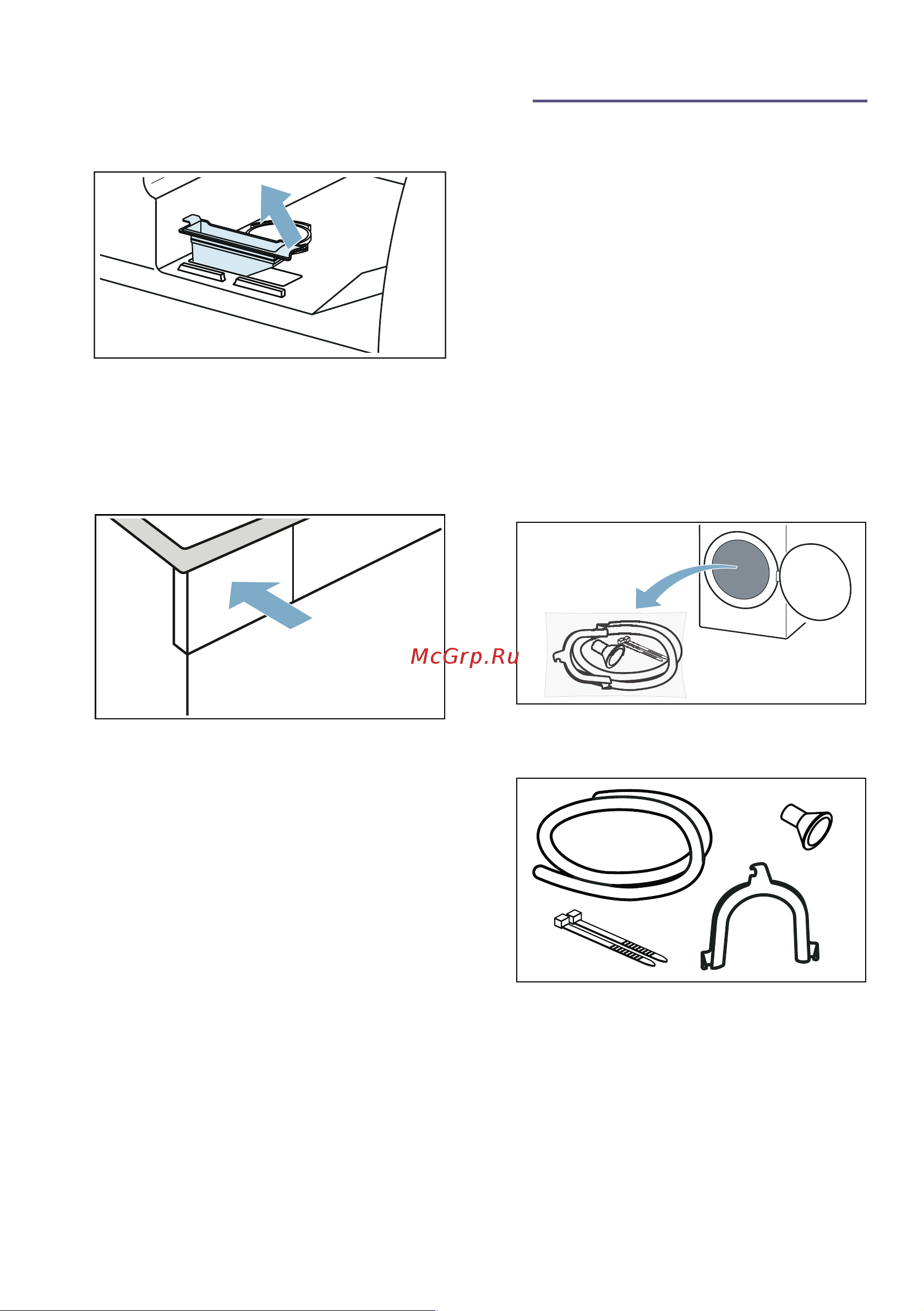 McGrp.Ru