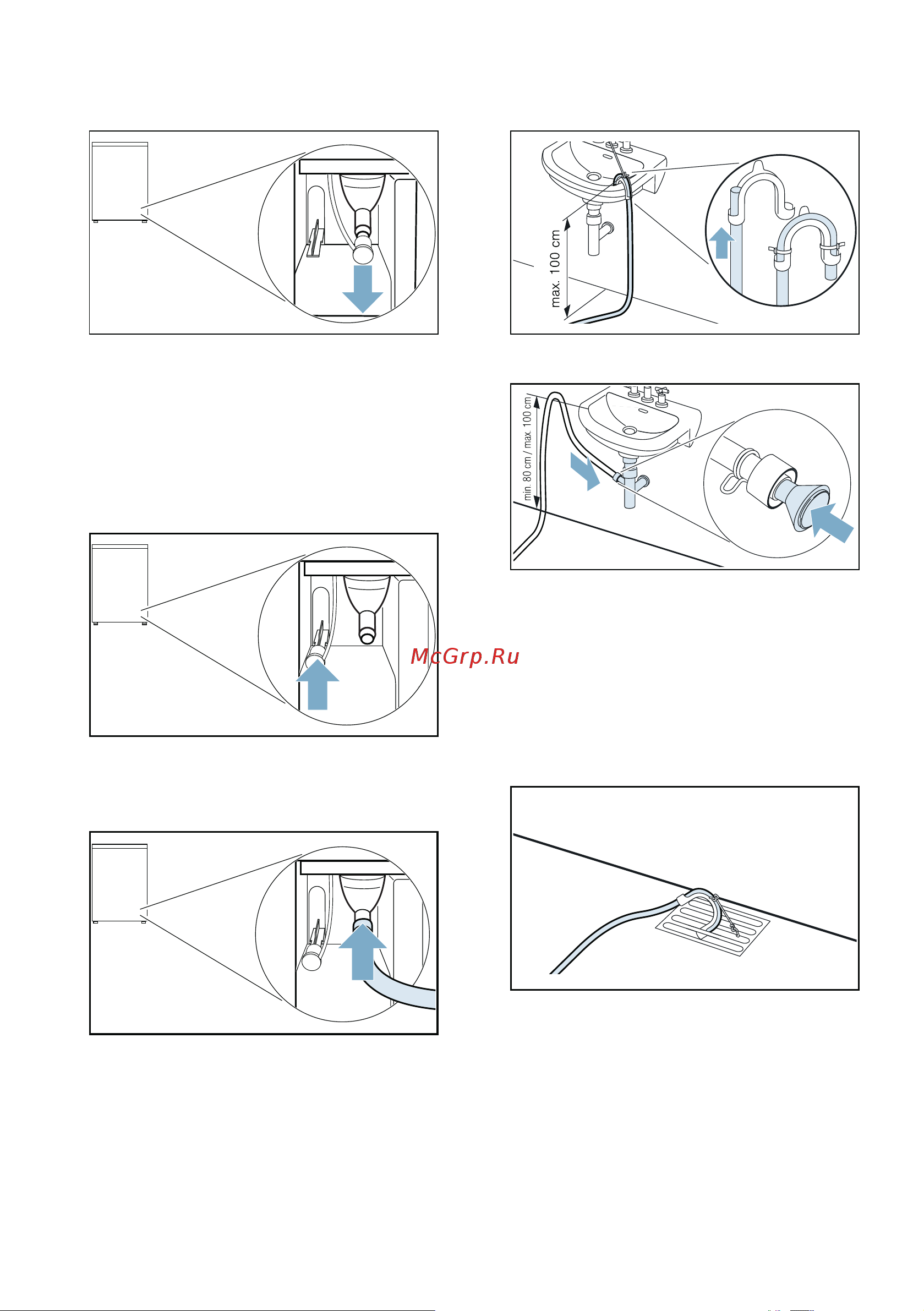 max. 100 cm

min. 80 cm / max. 100 cm

McGrp.Ru