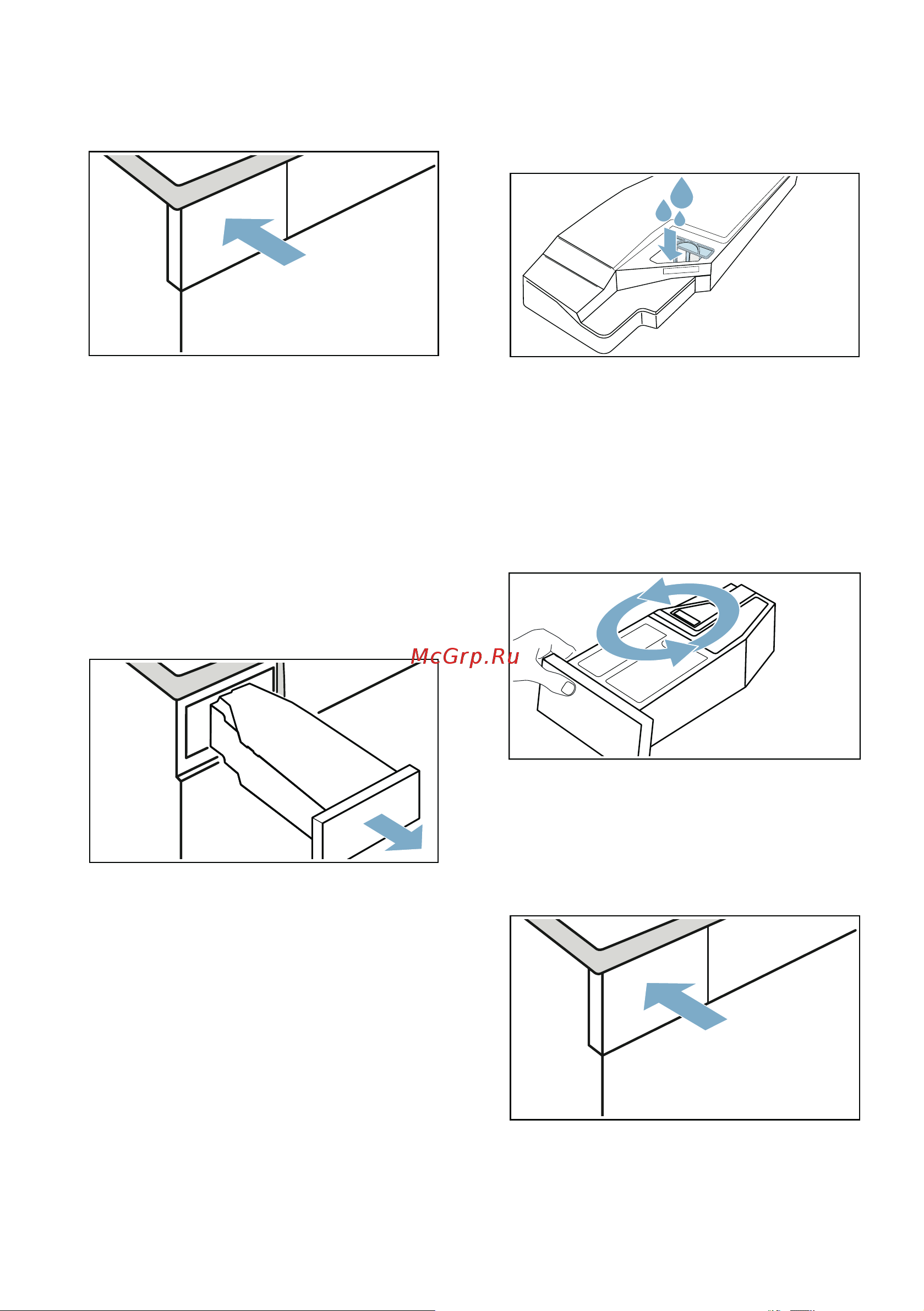 McGrp.Ru