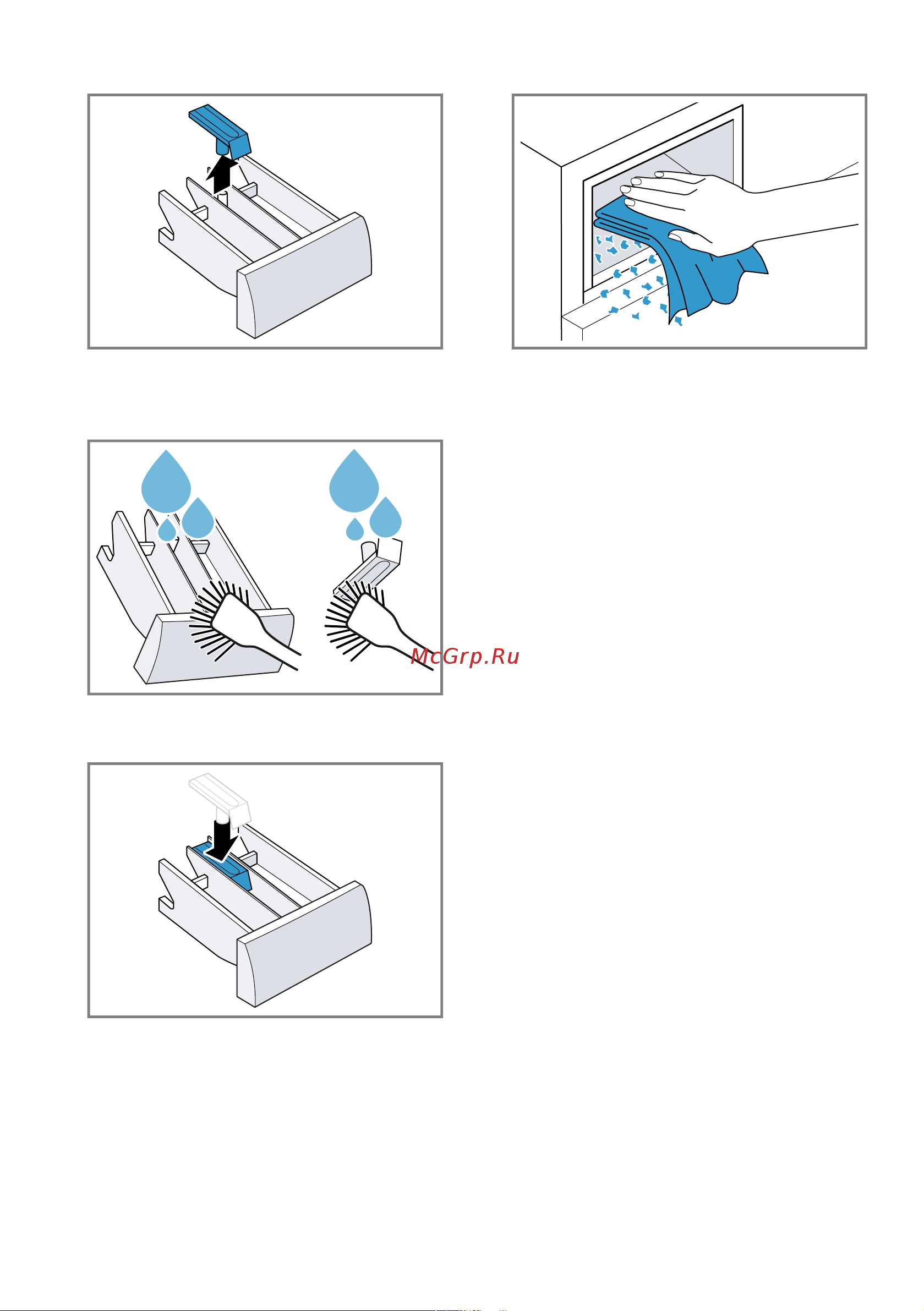 McGrp.Ru