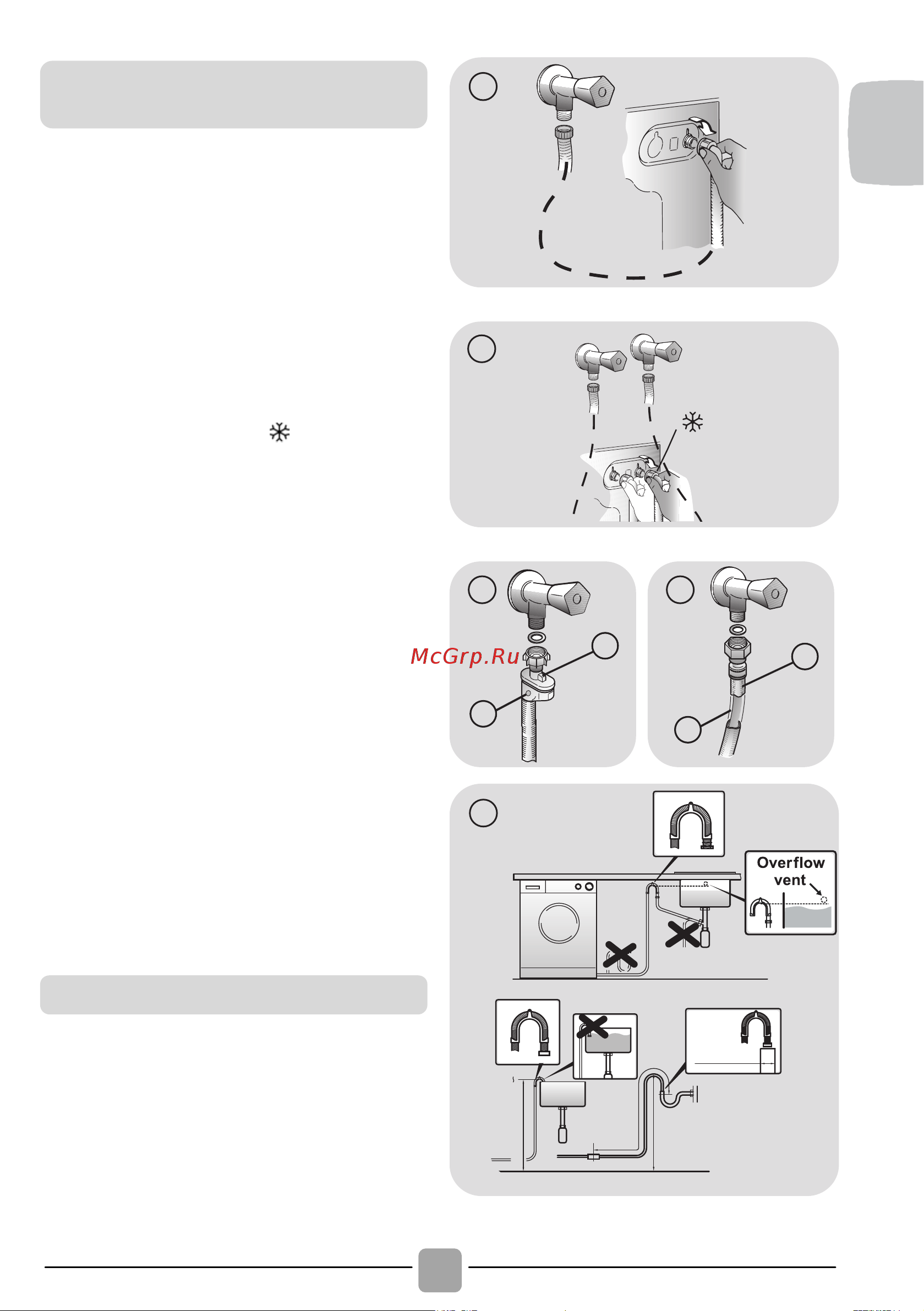 McGrp.Ru

Overflow vent