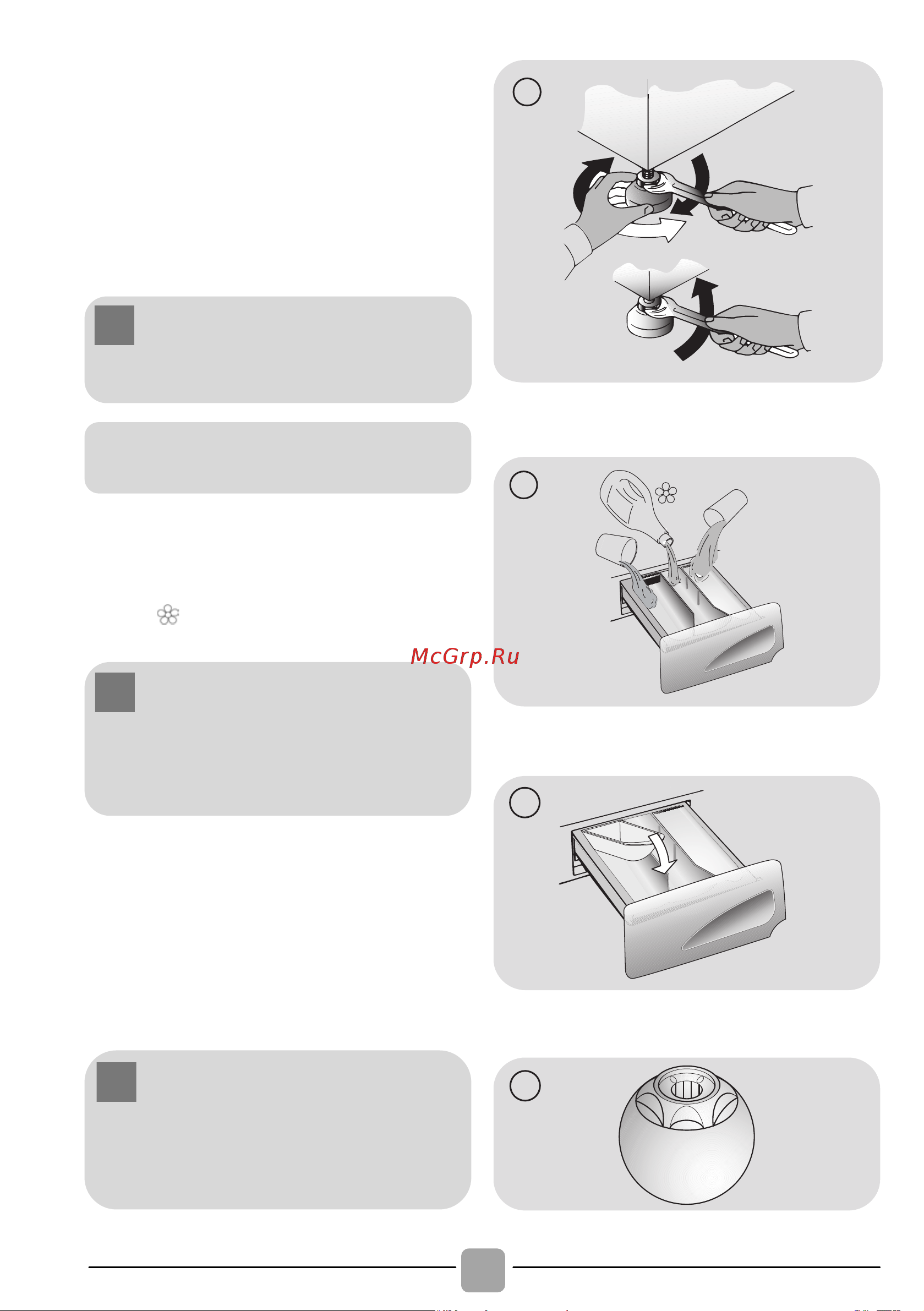 McGrp.Ru