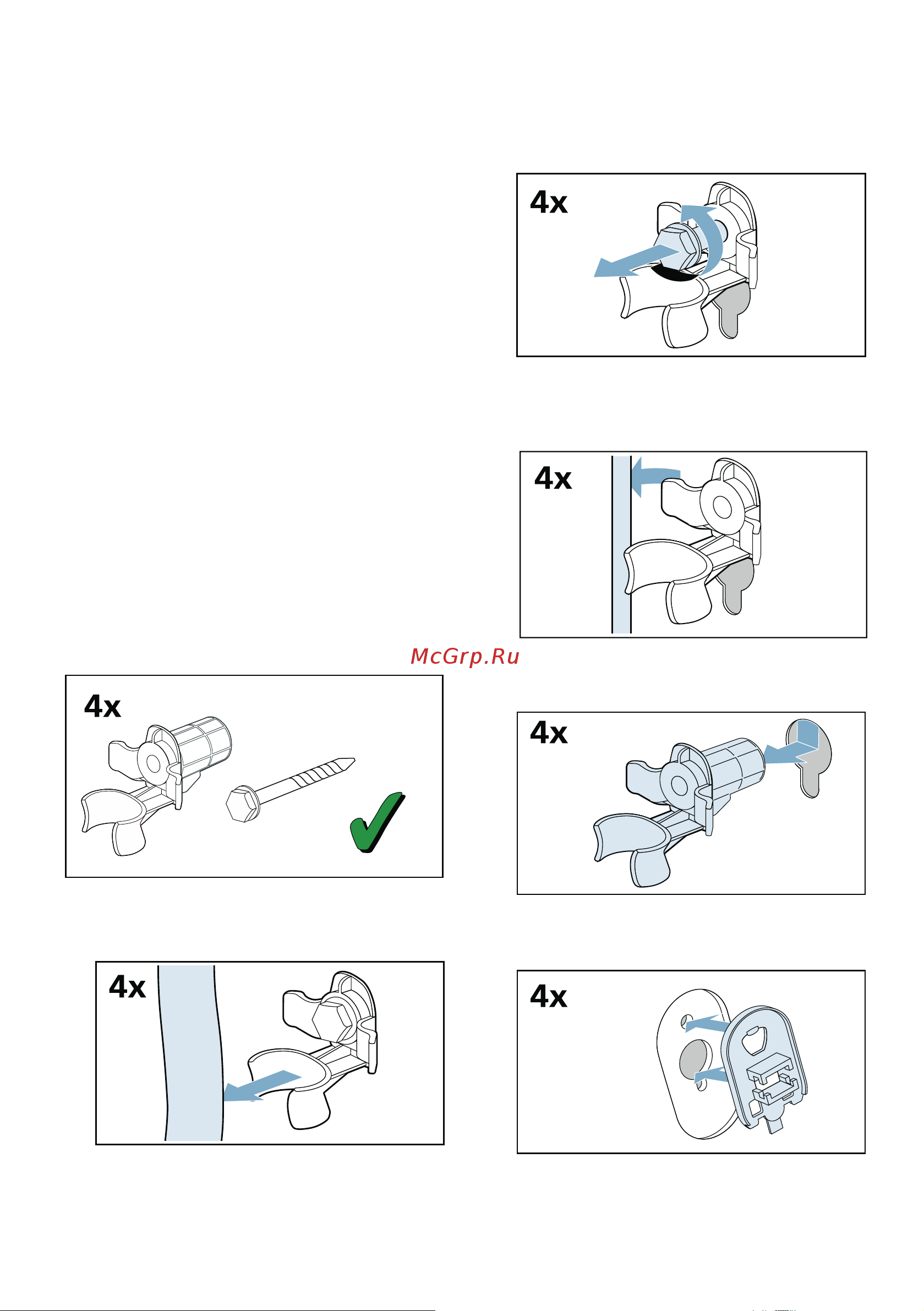 4x

4x

McGrp.Ru

4x

4x

4x

4x