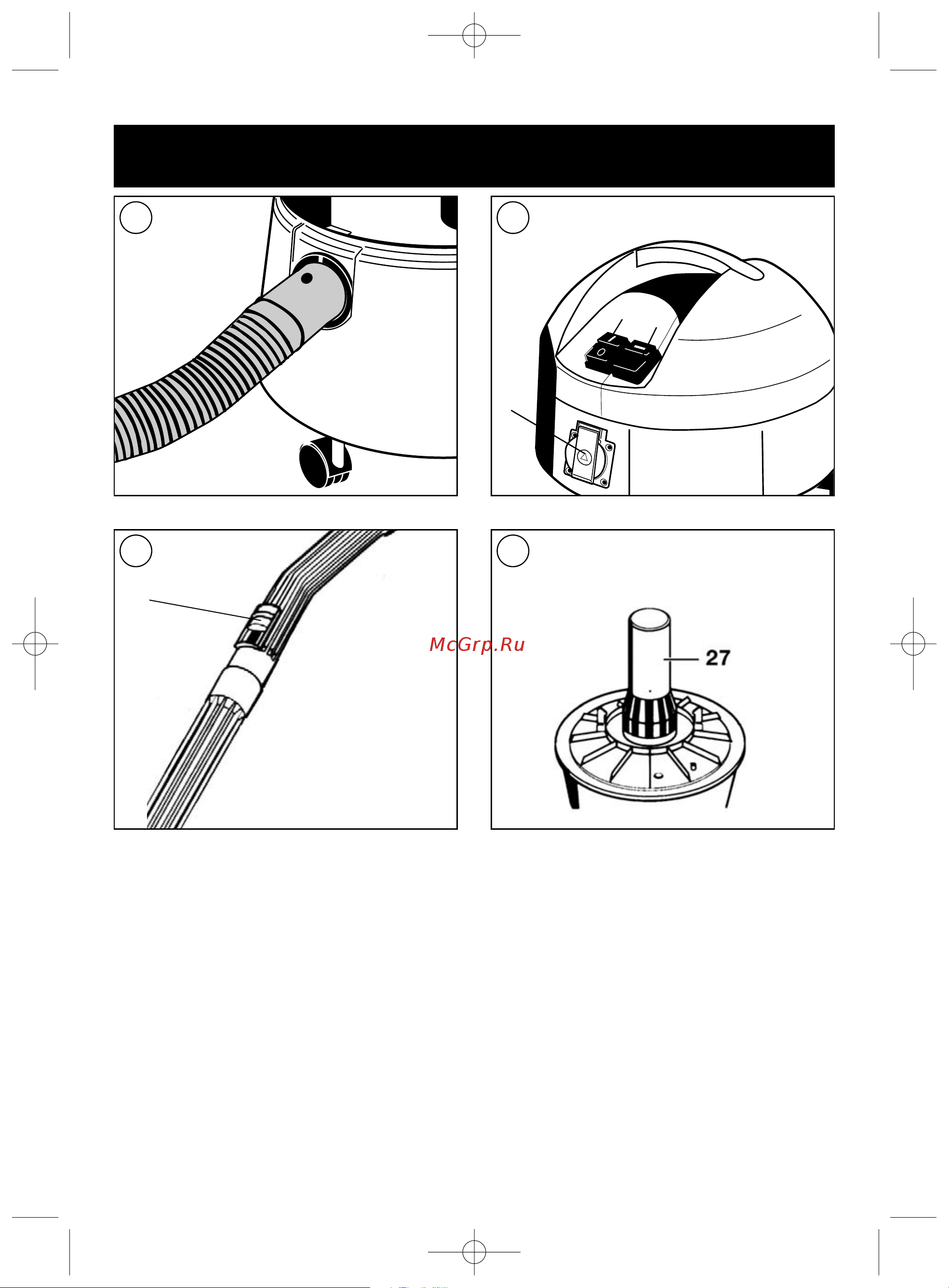 McGrp.Ru

27