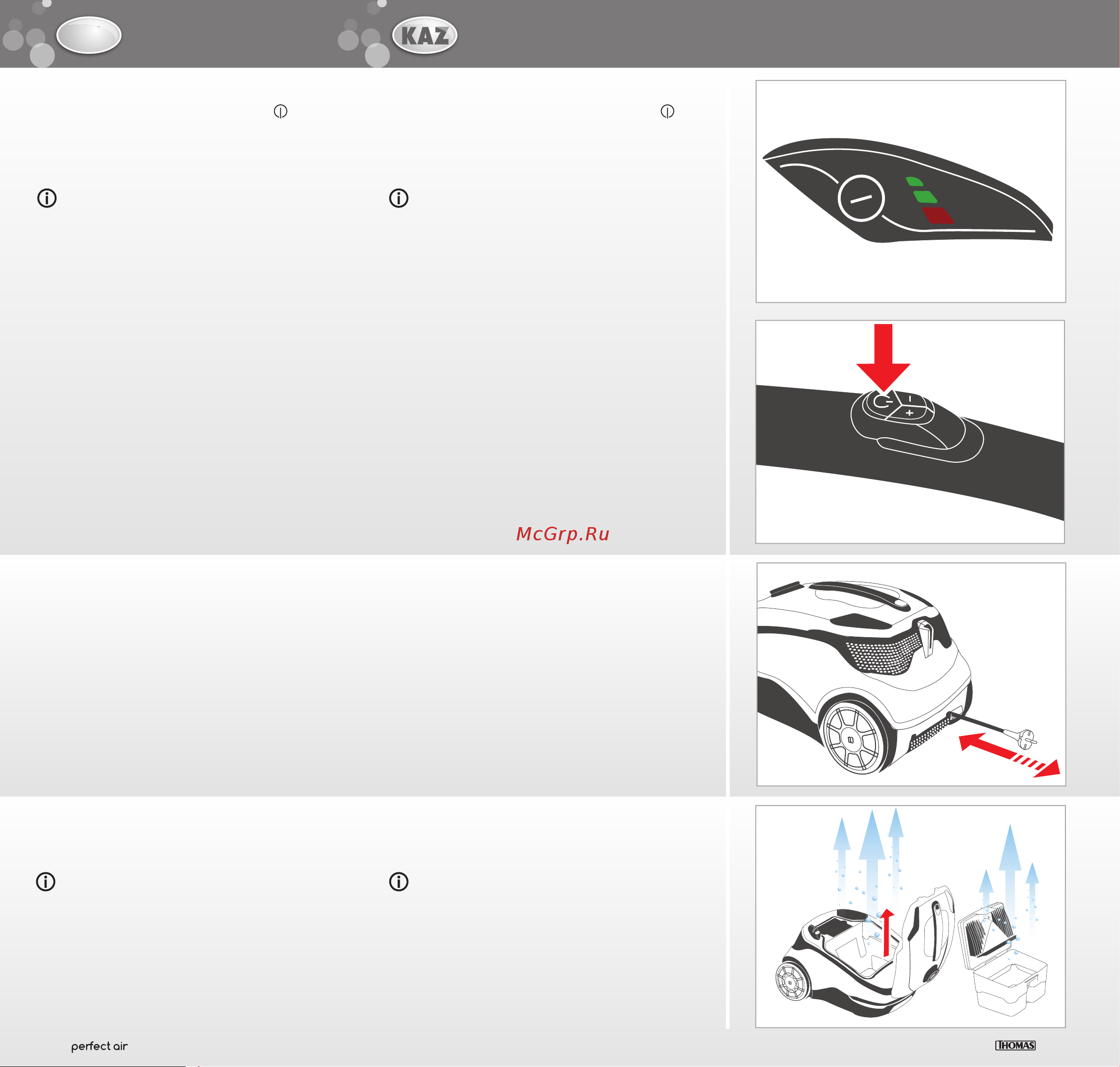 KAZ

McGrp.Ru

perfect air

THOMAS