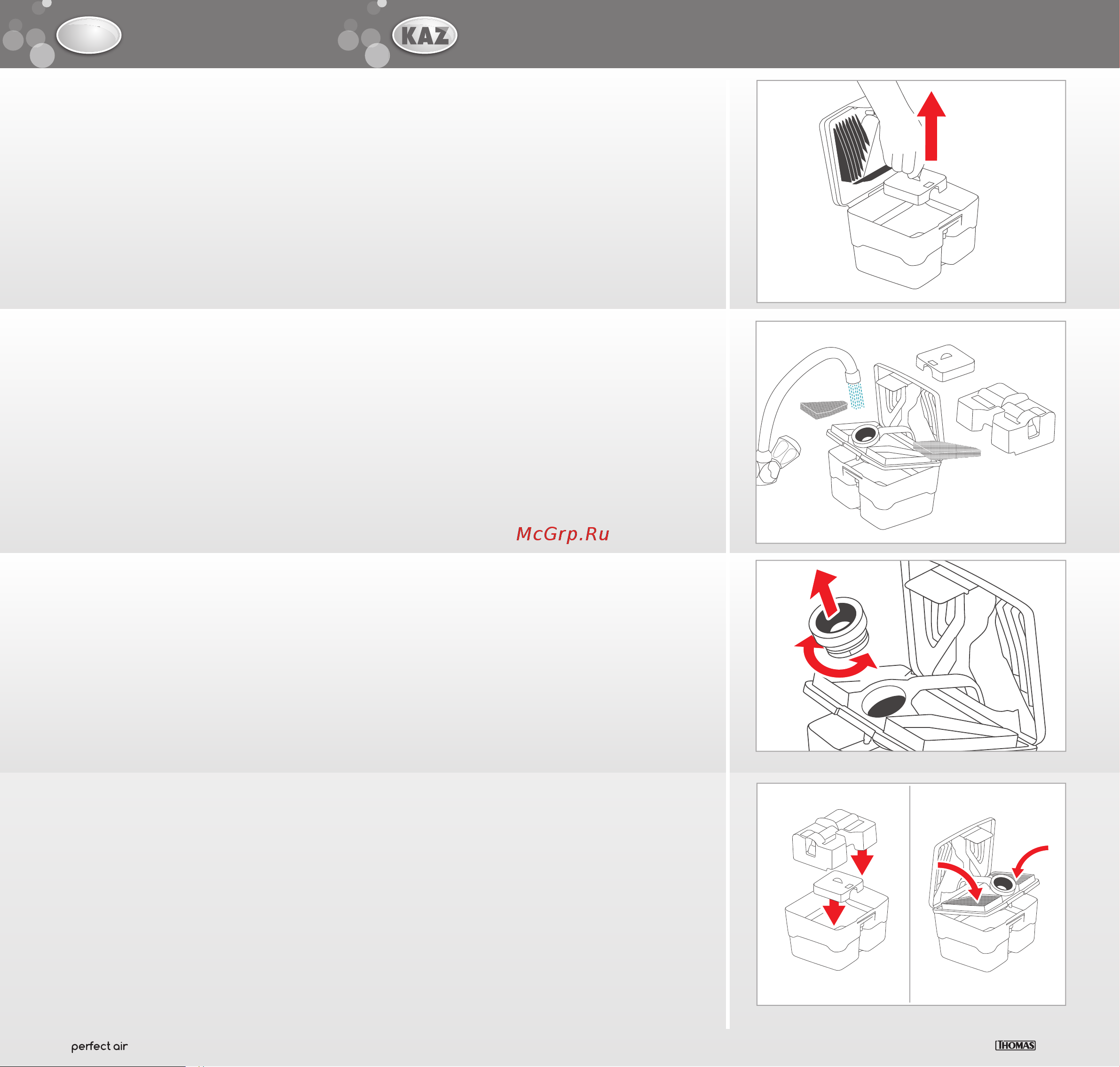 KAZ

McGrp.Ru

perfect air

THOMAS