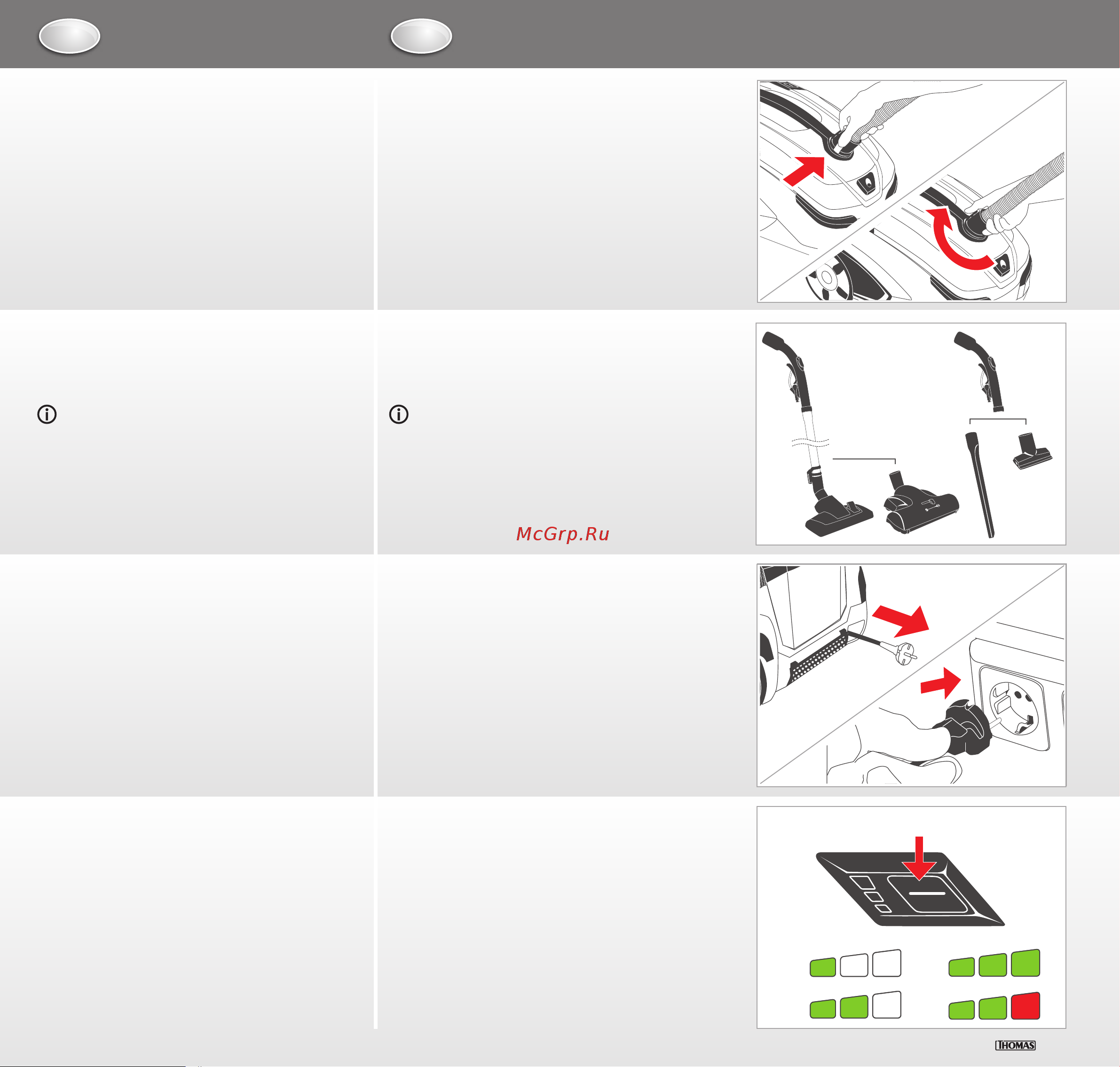 McGrp.Ru

THOMAS