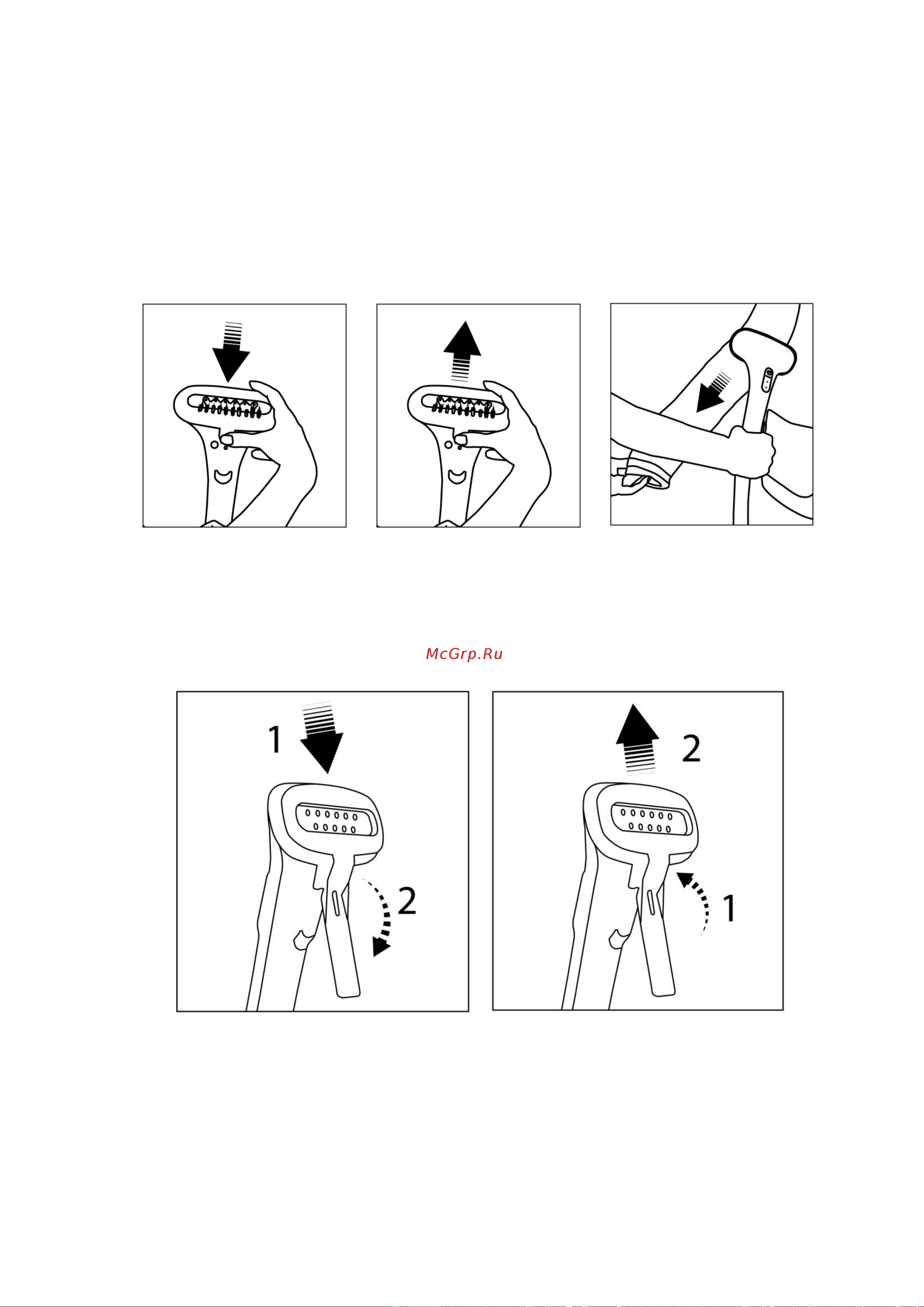 McGrp.Ru

1

2

2

1