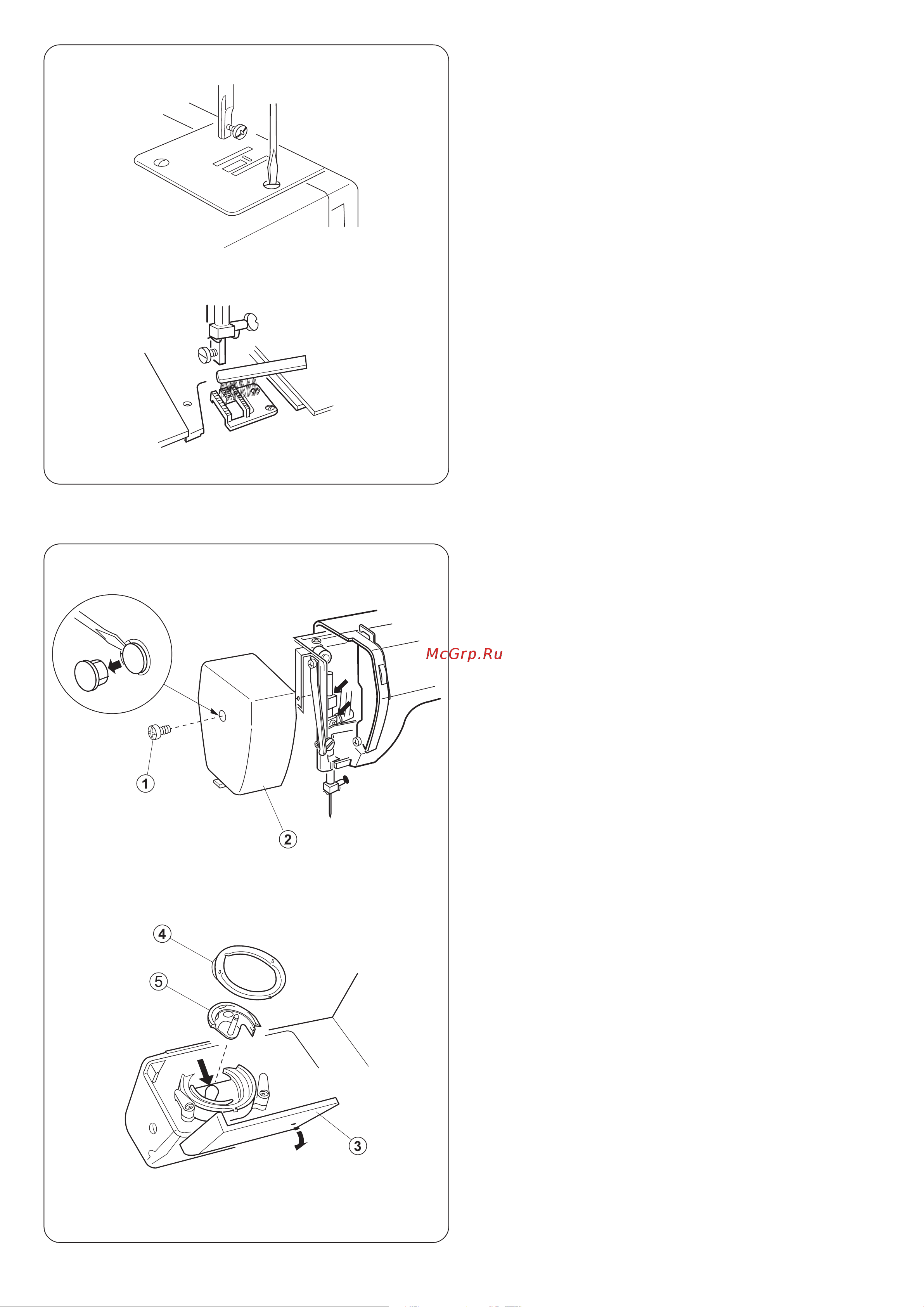 McGrp.Ru

1

2

4

5

3