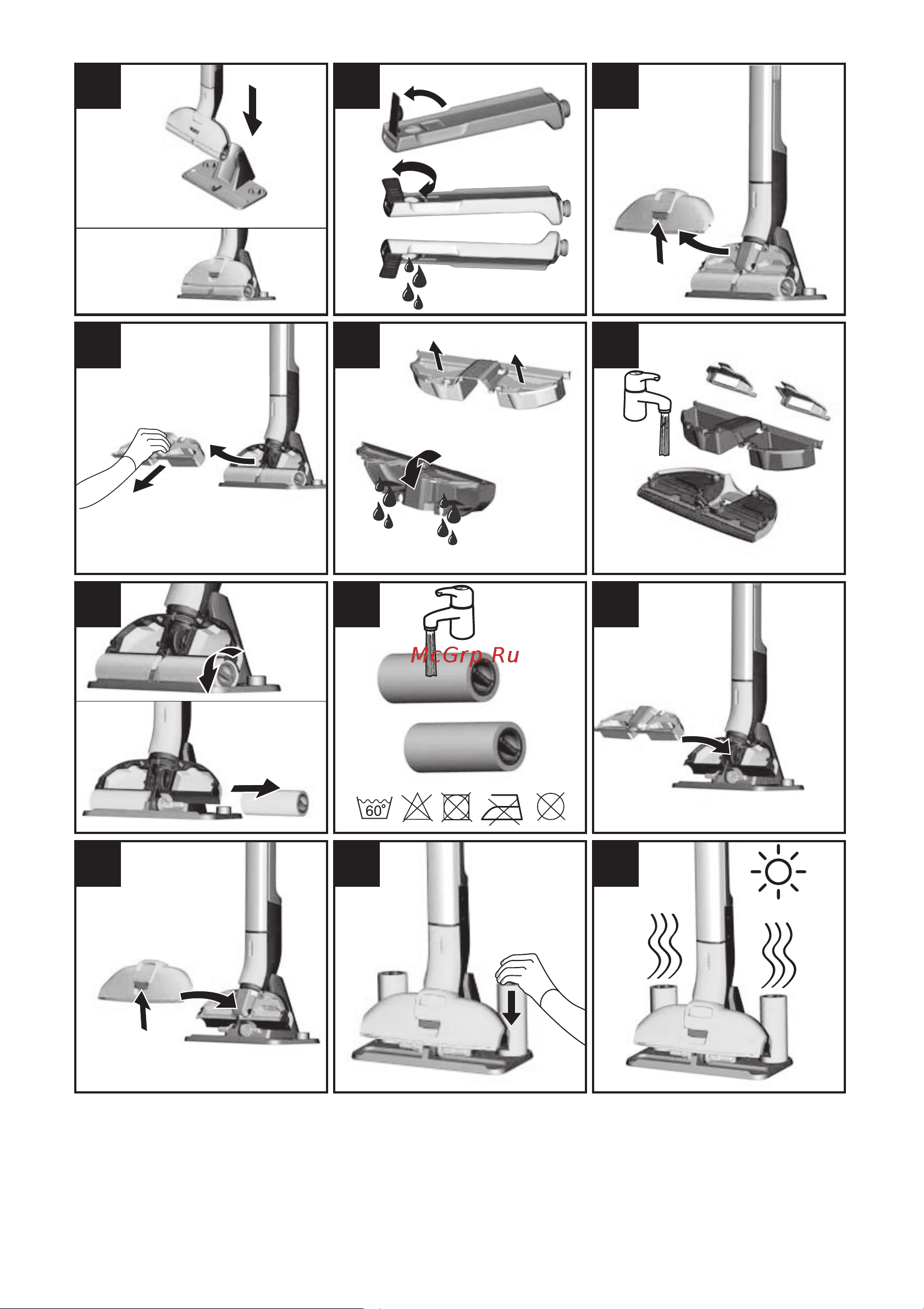 McGrp.Ru

60°