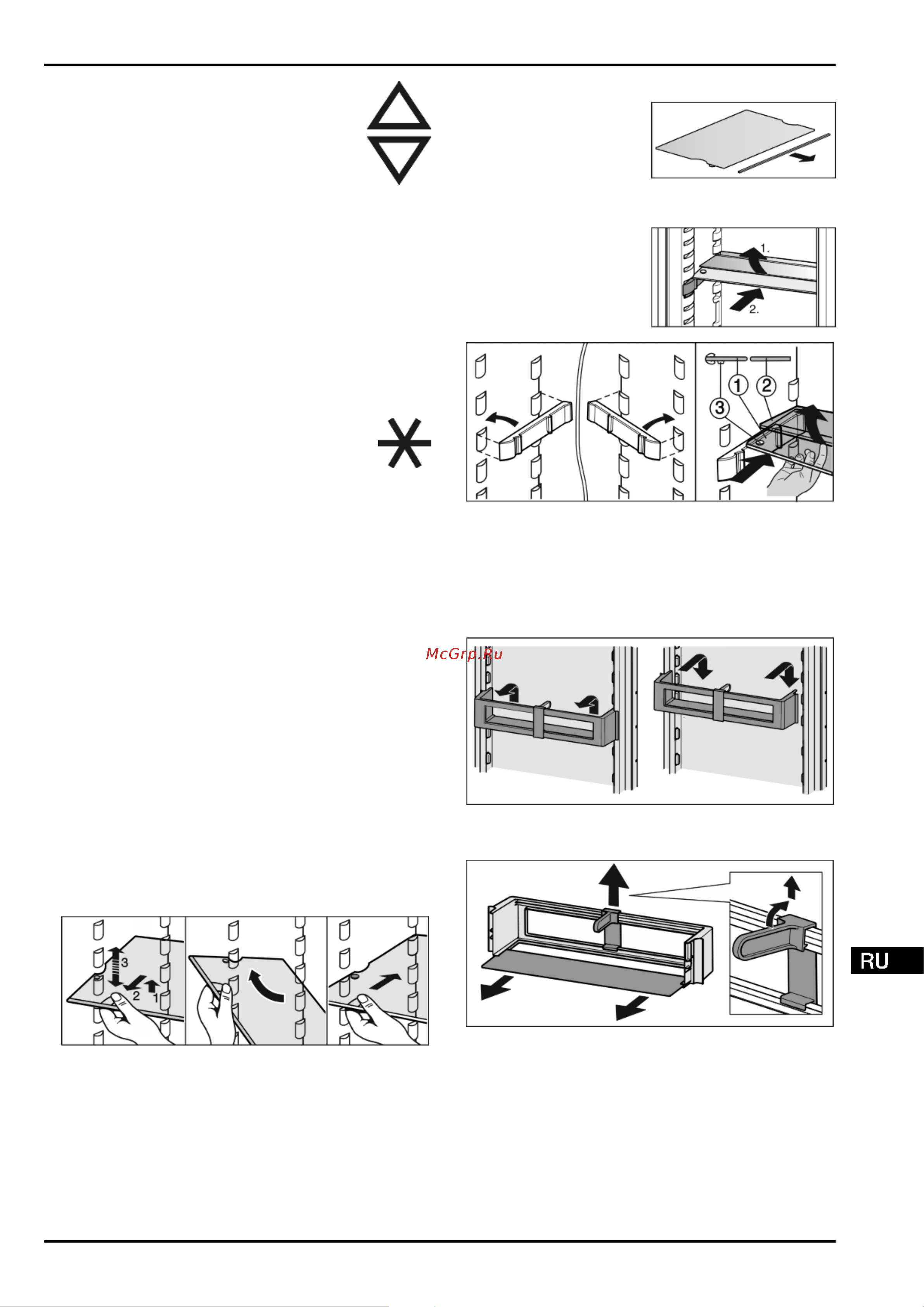 1.

2.

①

②

③

McGrp.Ru

3

2

1

RU