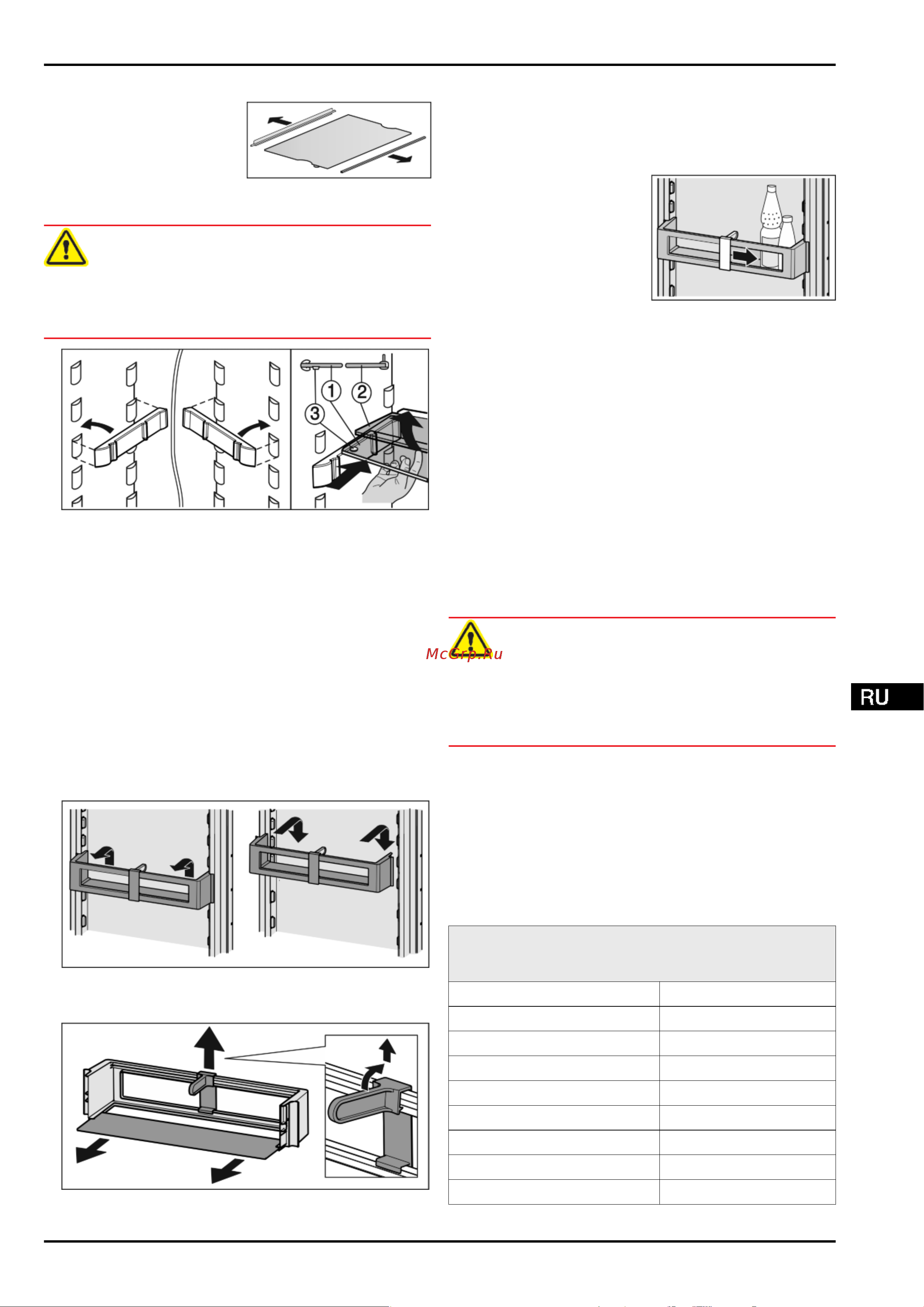 1

2

3

McGrp.Ru

RU