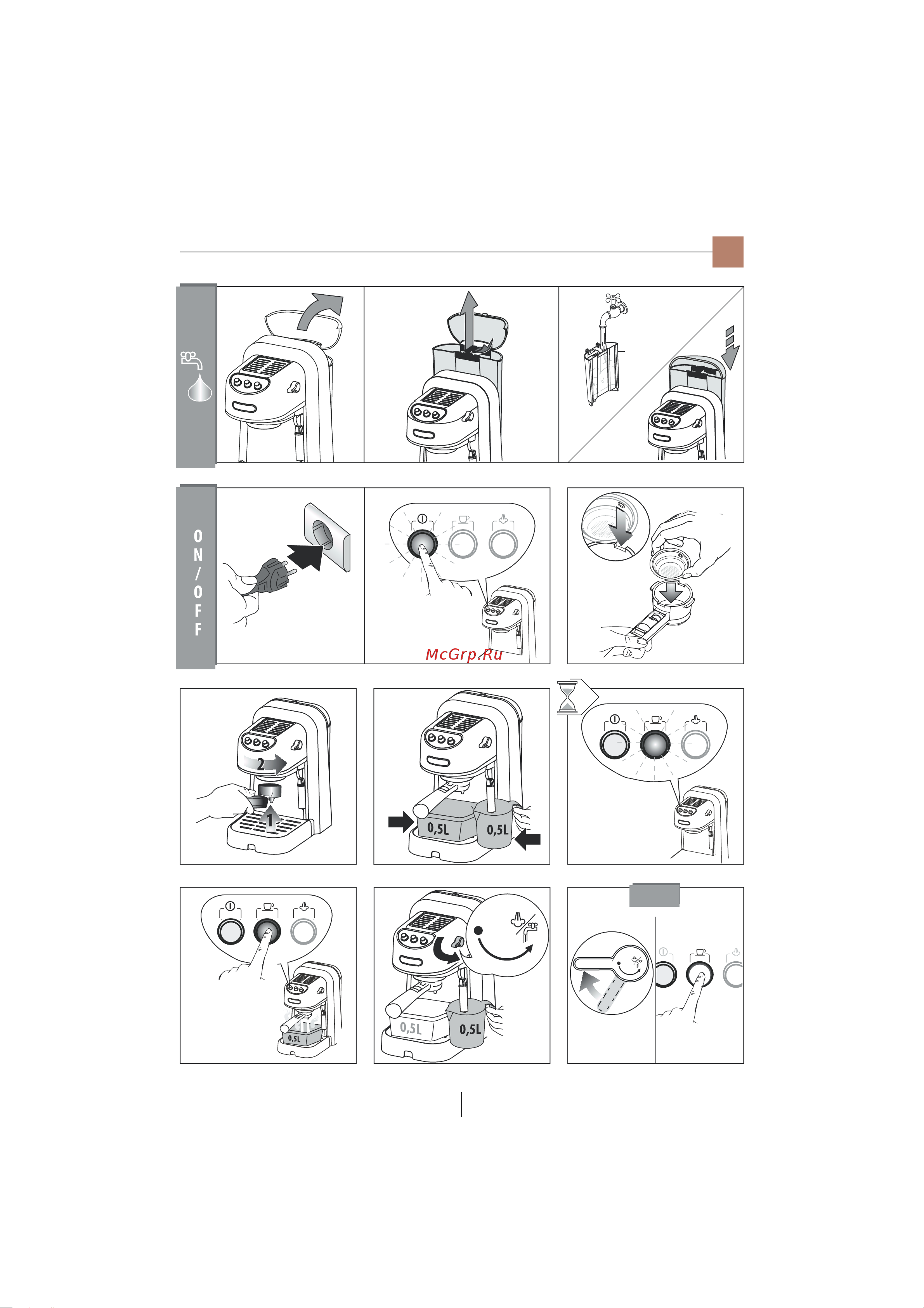 ON/OFF

McGrp.Ru

2

1

0,5L

0,5L

0,5L

0,5L

0,5L