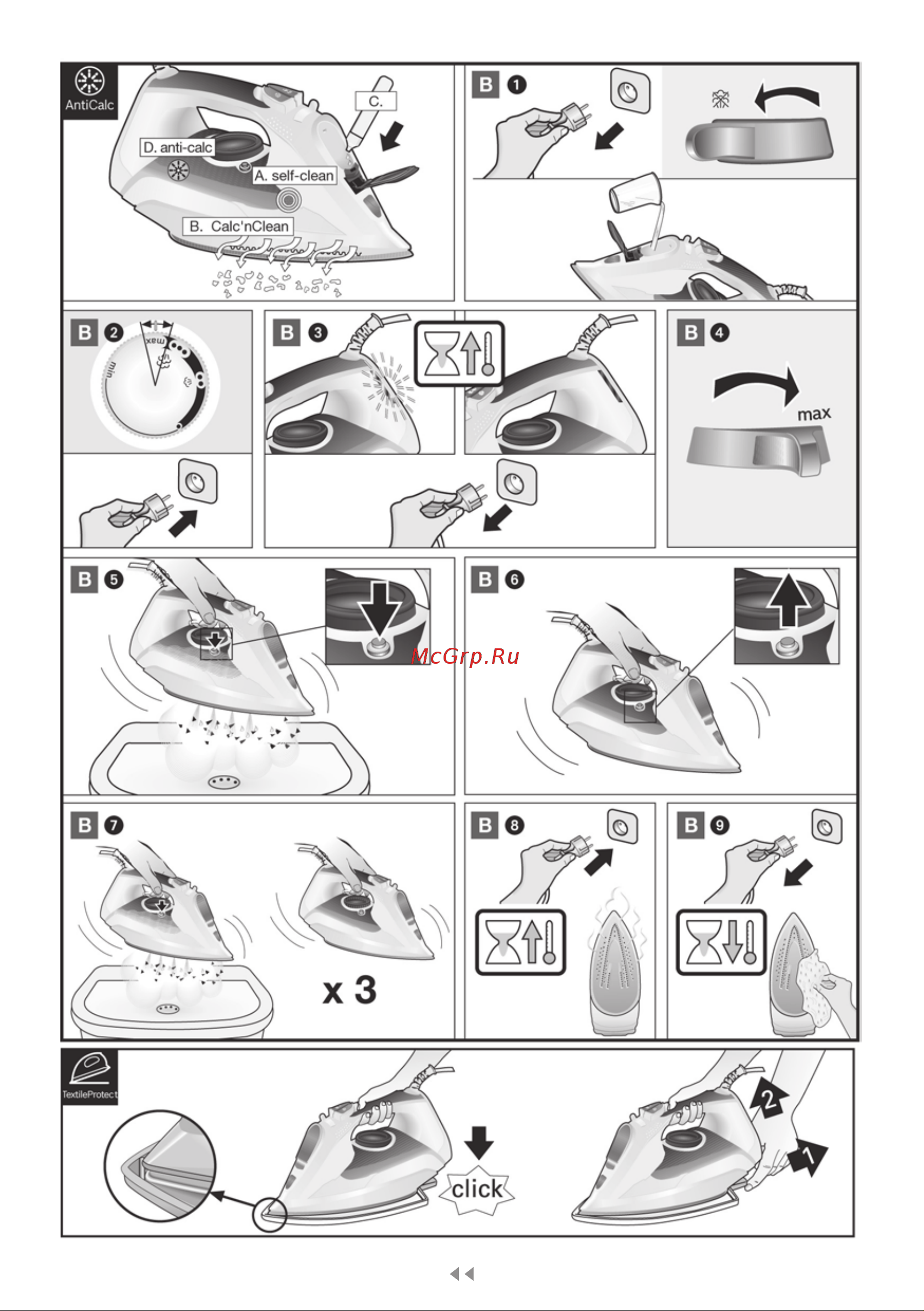 AntiCalc

C.

D. anti-calc

A. self-clean

B. Calc'nClean

B 1

B 2

max

min

B 3

B 4

max

B 5

McGrp.Ru

B 6

B 7

x 3

B 8

B 9

TextileProtect

click

2

1