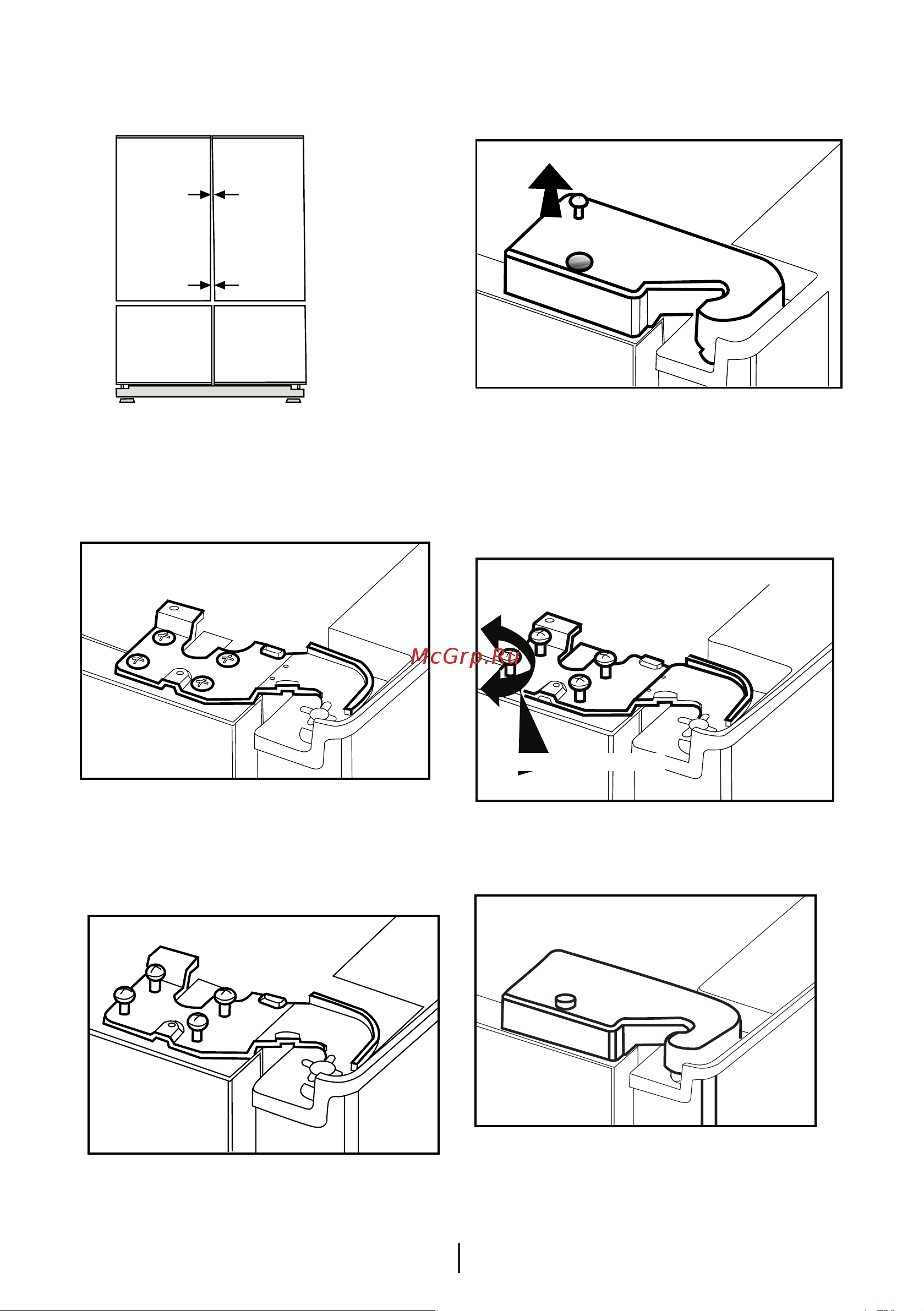 McGrp.Ru